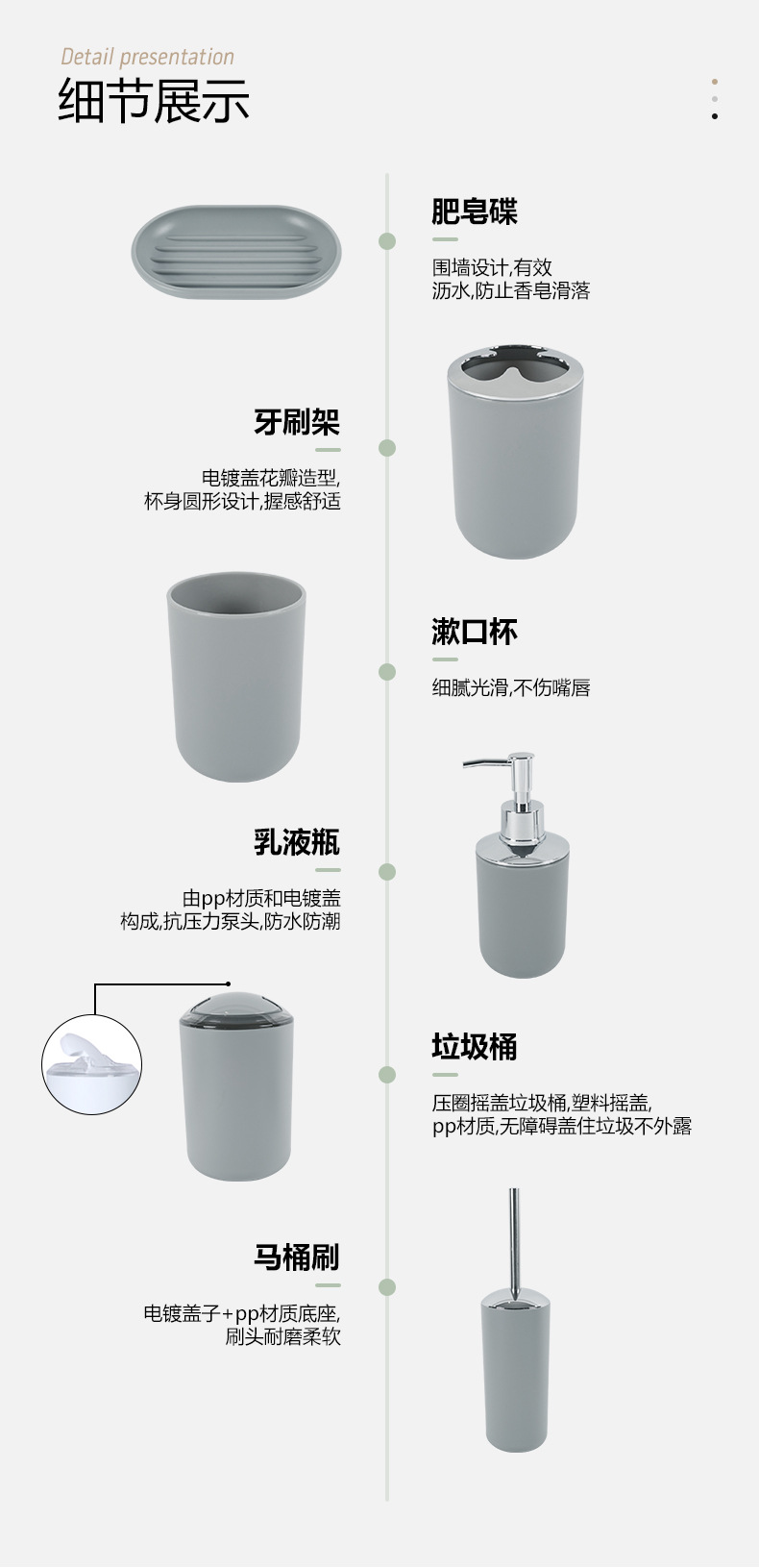 Detail presentation
细节展示

肥皂碟

围墙设计,有效沥水,防止香皂滑落

牙刷架

电镀盖花瓣造型,杯身圆形设计,握感舒适

漱口杯

细腻光滑,不伤嘴唇

乳液瓶

由pp材质和电镀盖构成,抗压力泵头,防水防潮

垃圾桶

压圈摇盖垃圾桶,塑料摇盖,pp材质,无障碍盖住垃圾不外露

马桶刷

电镀盖子+pp材质底座,刷头耐磨柔软