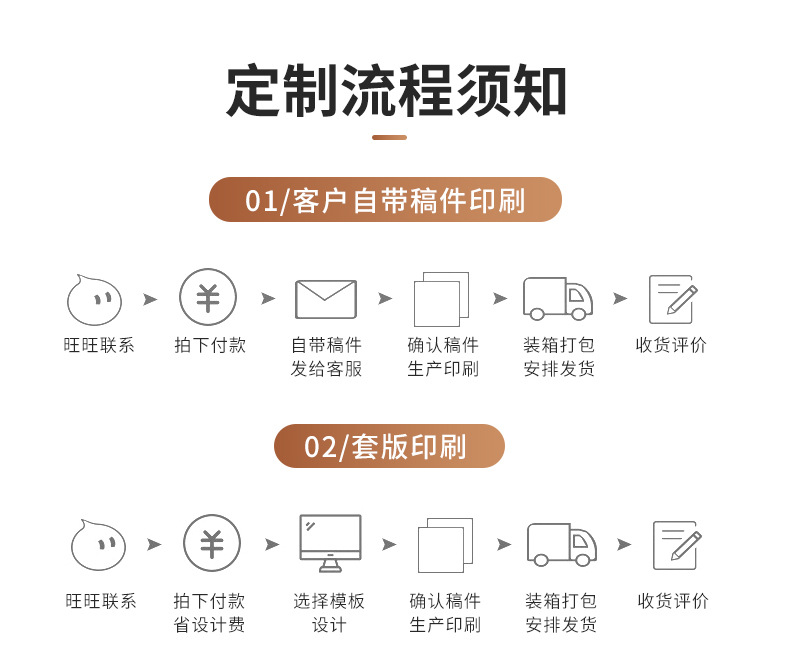 定制流程须知

01/客户自带稿件印刷

¥

旺旺联系

拍下付款

自带稿件发给客服

确认稿件生产印刷

装箱打包安排发货

收货评价

02/套版印刷

¥

旺旺联系

拍下付款省设计费

选择模板设计

确认稿件生产印刷

装箱打包安排发货

收货评价