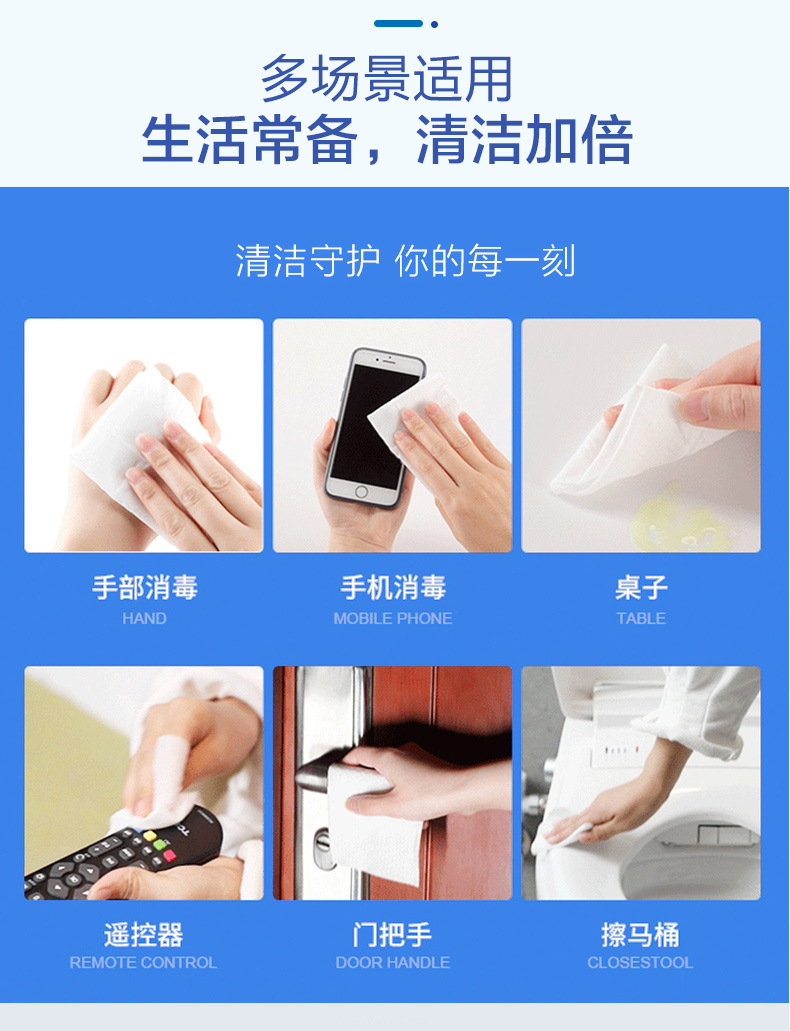 多场景适用
生活常备，清洁加倍

清洁守护 你的每一刻

手部消毒
HAND

手机消毒
MOBILE PHONE

桌子
TABLE

遥控器
REMOTE CONTROL

门把手
DOOR HANDLE

擦马桶
CLOSESTOOL