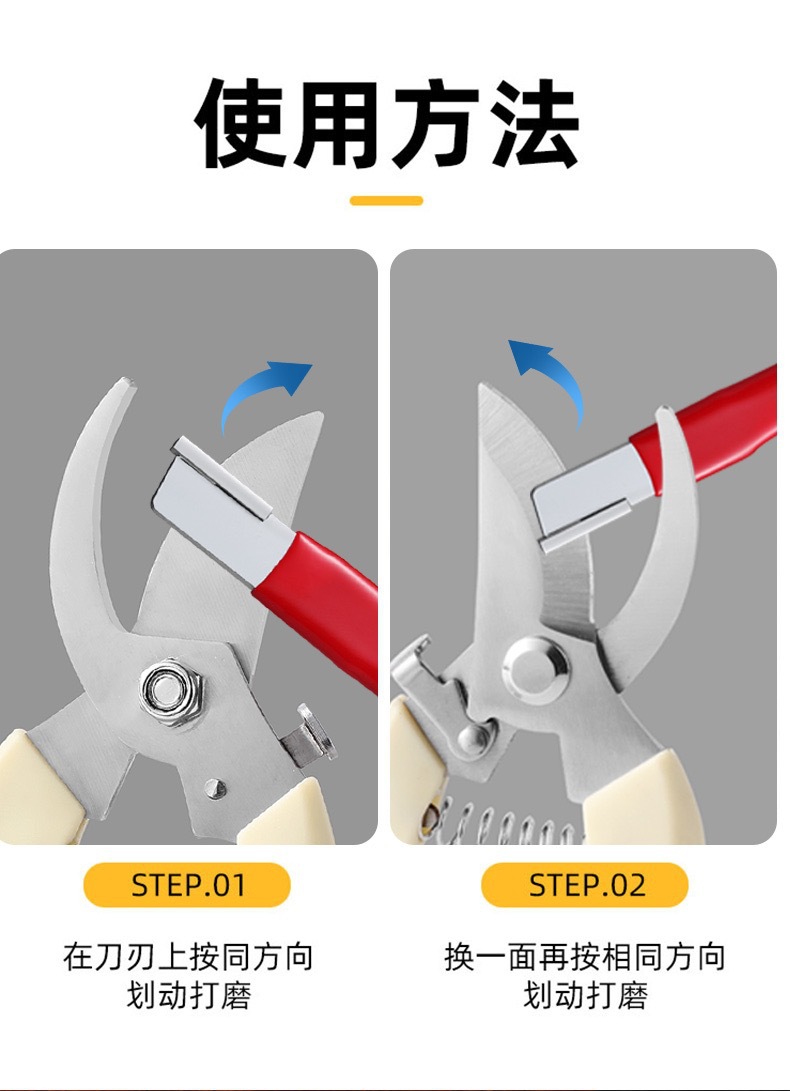 使用方法

STEP.01

在刀刃上按同方向划动打磨

STEP.02

换一面再按相同方向划动打磨