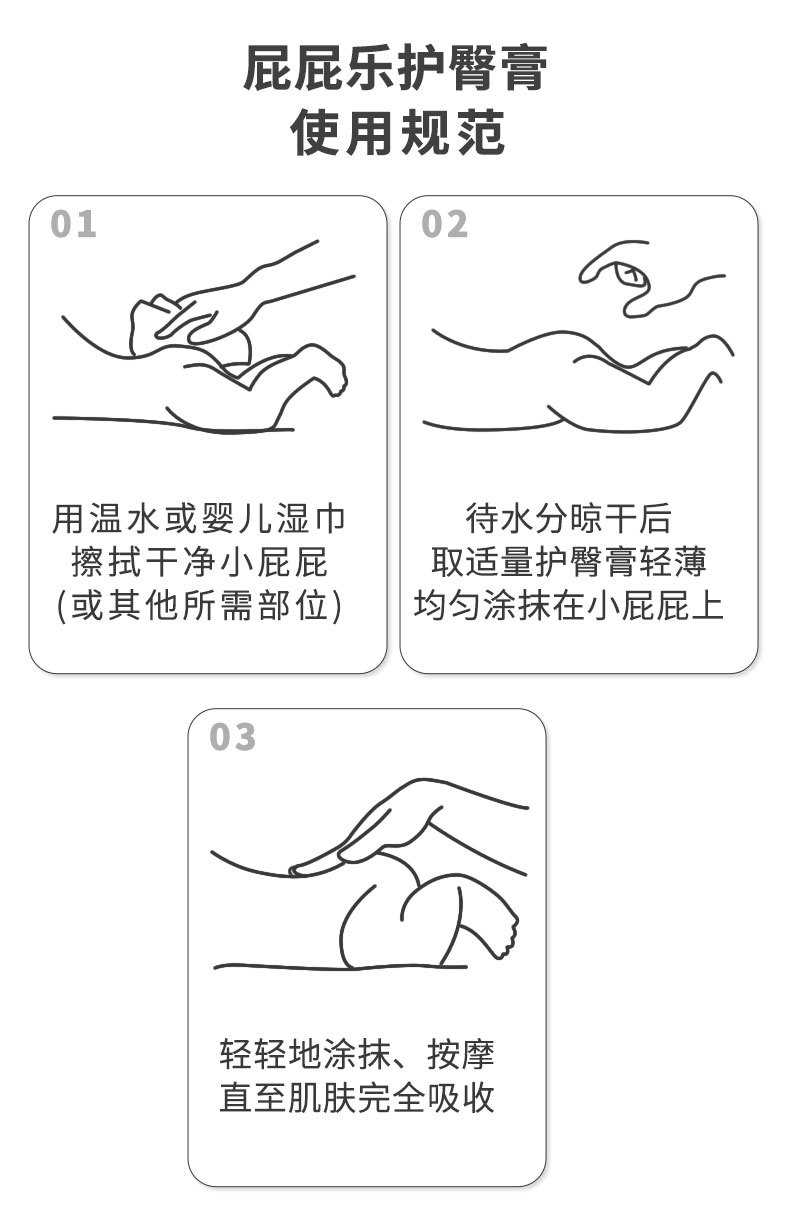 屁屁乐护臀膏
使用规范

01

用温水或婴儿湿巾
擦拭干净小屁屁
(或其他所需部位)

02

待水分晾干后
取适量护臀膏轻薄
均匀涂抹在小屁屁上

03

轻轻地涂抹、按摩
直至肌肤完全吸收