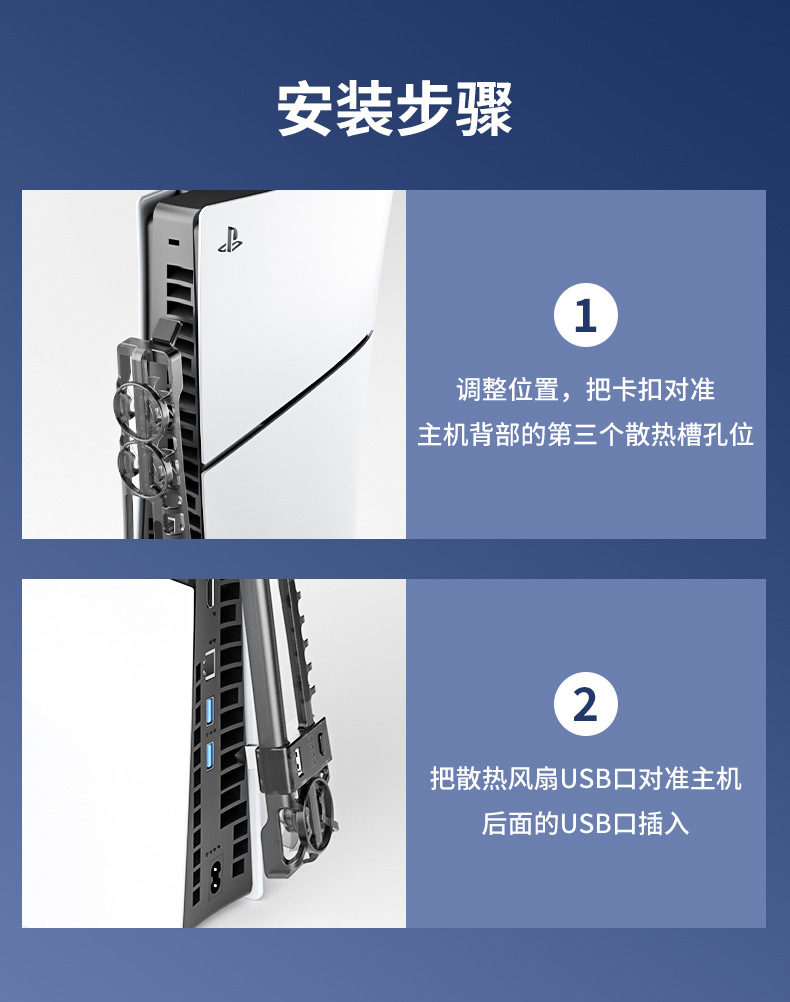 安装步骤

1

调整位置，把卡扣对准主机背部的第三个散热槽孔位

2

把散热风扇USB口对准主机后面的USB口插入