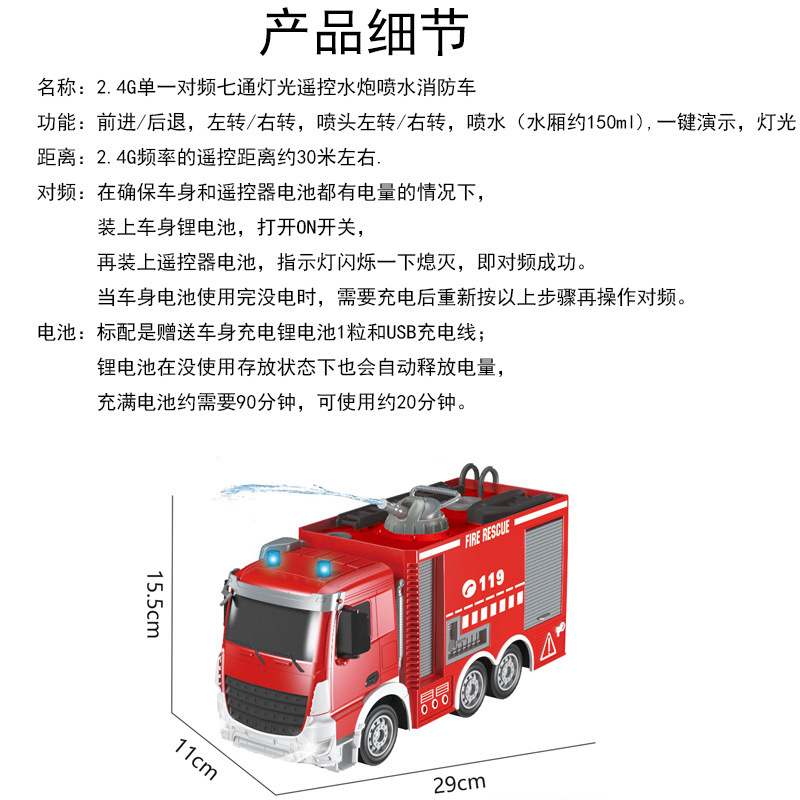 产品细节

名称：2.4G单一对频七通灯光遥控水炮喷水消防车

功能：前进/后退，左转/右转，喷头左转/右转，喷水（水厢约150ml），一键演示，灯光

距离：2.4G频率的遥控距离约30米左右.

对频：在确保车身和遥控器电池都有电量的情况下，
装上车身锂电池，打开ON开关，
再装上遥控器电池，指示灯闪烁一下熄灭，即对频成功。
当车身电池使用完没电时，需要充电后重新按以上步骤再操作对频。

电池：标配是赠送车身充电锂电池1粒和USB充电线；
锂电池在没使用存放状态下也会自动释放电量，
充满电池约需要90分钟，可使用约20分钟。

FIRE RESCUE

119

15.5cm

11cm

29cm