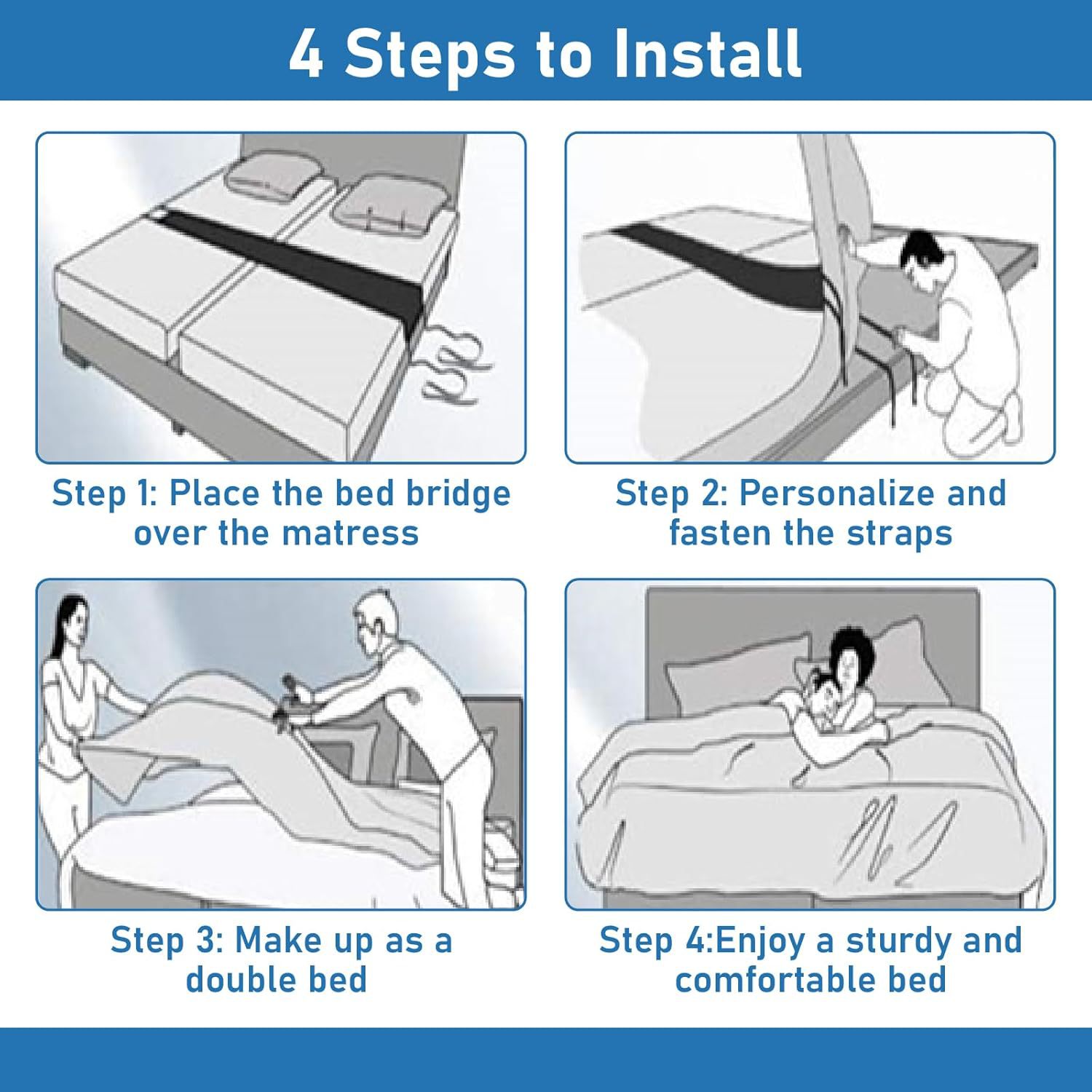 4 Steps to Install

Step 1: Place the bed bridge over the matress

Step 2: Personalize and fasten the straps

Step 3: Make up as a double bed

Step 4:Enjoy a sturdy and comfortable bed