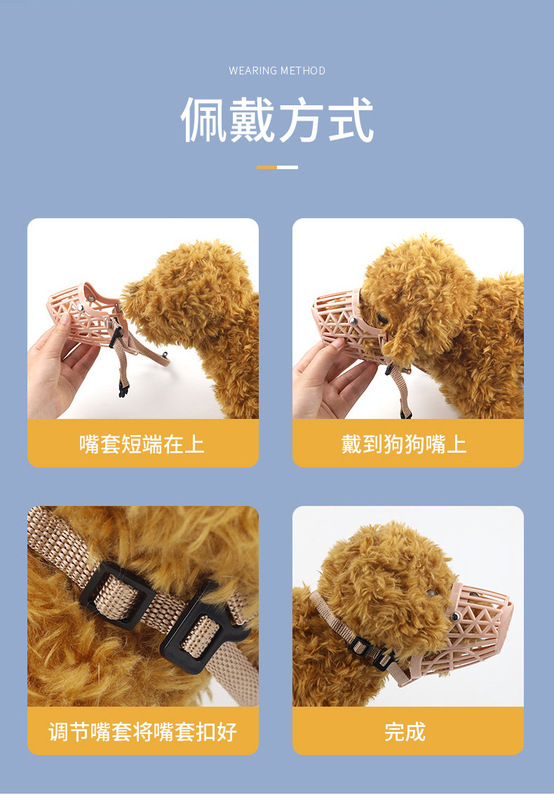 WEARING METHOD

佩戴方式

嘴套短端在上

戴到狗狗嘴上

调节嘴套将嘴套扣好

完成