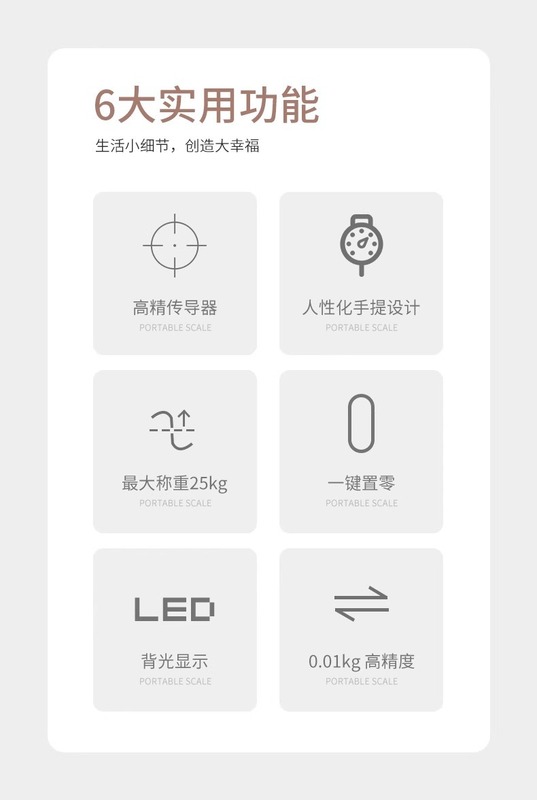 6大实用功能

生活小细节，创造大幸福

高精传导器
PORTABLE SCALE

人性化手提设计
PORTABLE SCALE

最大称重25kg
PORTABLE SCALE

一键置零
PORTABLE SCALE

LED

背光显示
PORTABLE SCALE

0.01kg 高精度
PORTABLE SCALE