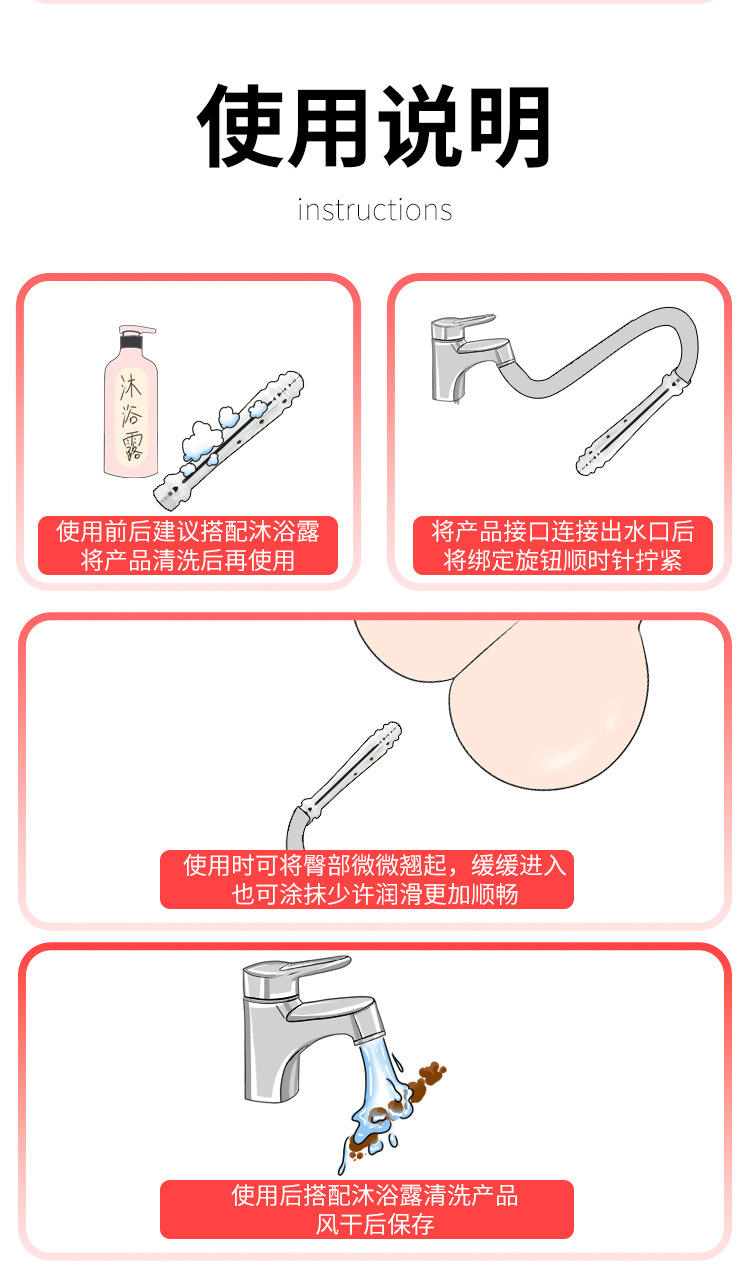 使用说明

instructions

沐浴露

使用前后建议搭配沐浴露
将产品清洗后再使用

将产品接口连接出水口后
将绑定旋钮顺时针拧紧

使用时可将臀部微微翘起，缓缓进入
也可涂抹少许润滑更加顺畅

使用后搭配沐浴露清洗产品
风干后保存