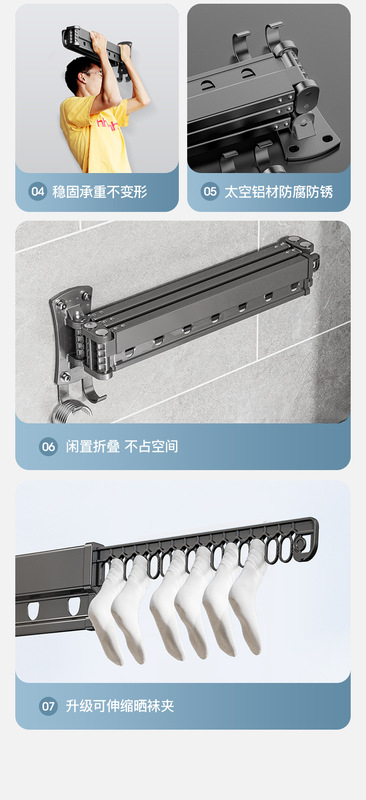 04 稳固承重不变形

05 太空铝材防腐防锈

06 闲置折叠 不占空间

07 升级可伸缩晒袜夹