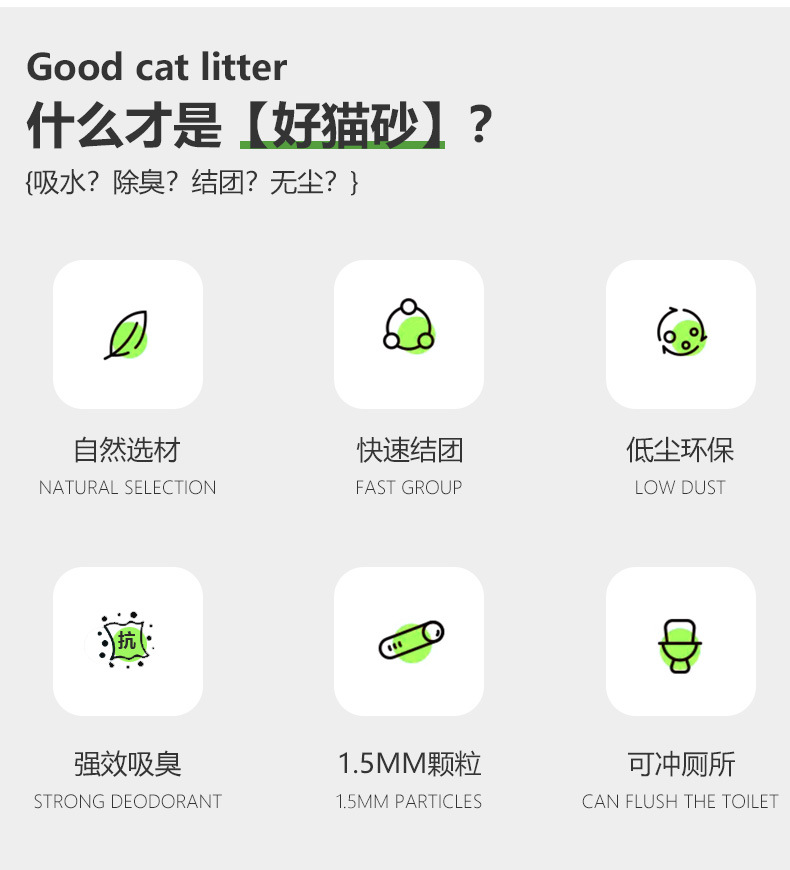 Good cat litter
什么才是【好猫砂】？
{吸水？除臭？结团？无尘？}

抗

自然选材
NATURAL SELECTION

快速结团
FAST GROUP

低尘环保
LOW DUST

强效吸臭
STRONG DEODORANT

1.5MM颗粒
1.5MM PARTICLES

可冲厕所
CAN FLUSH THE TOILET