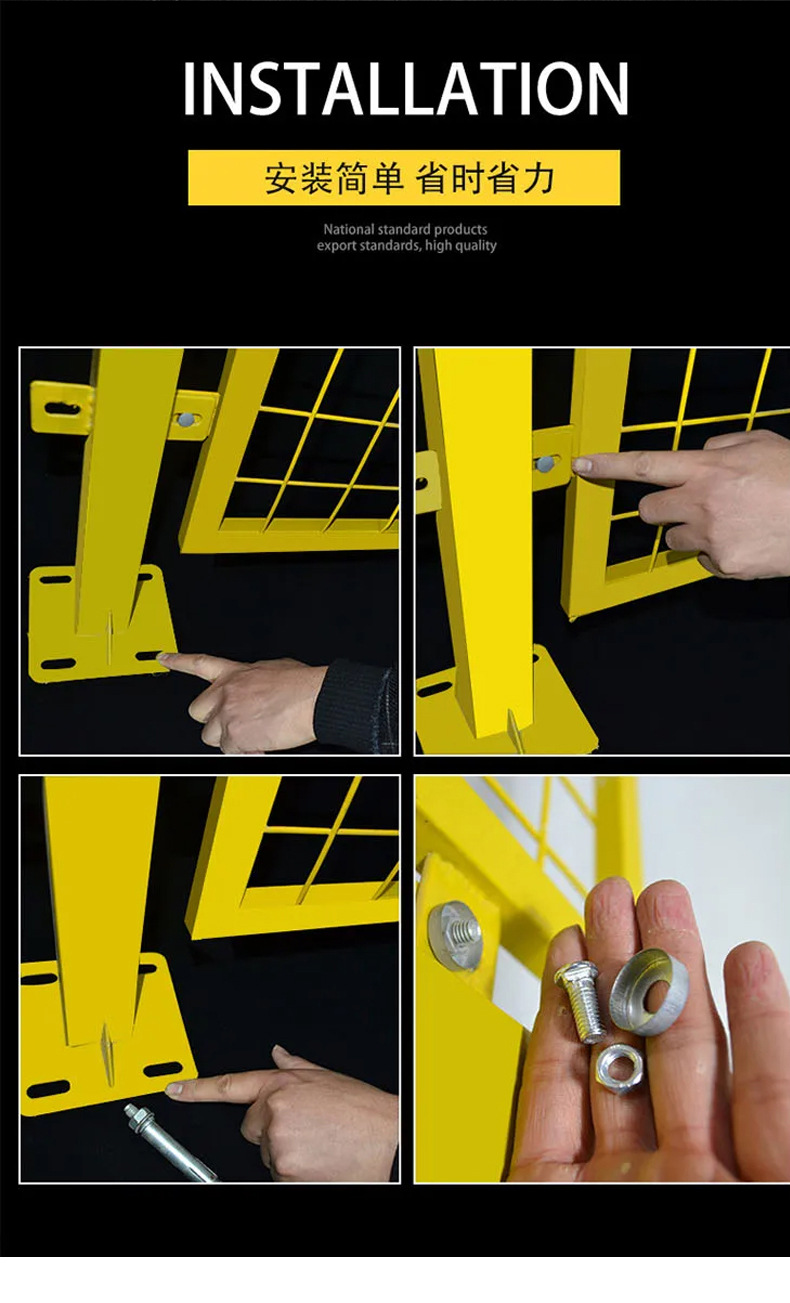 INSTALLATION

安装简单 省时省力

National standard products
export standards, high quality