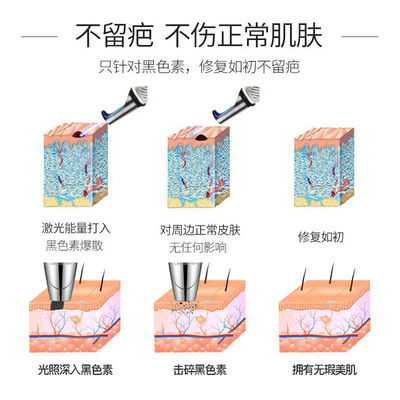 不留疤 不伤正常肌肤

只针对黑色素，修复如初不留疤

激光能量打入
黑色素爆散

对周边正常皮肤
无任何影响

修复如初

光照深入黑色素

击碎黑色素

拥有无瑕美肌