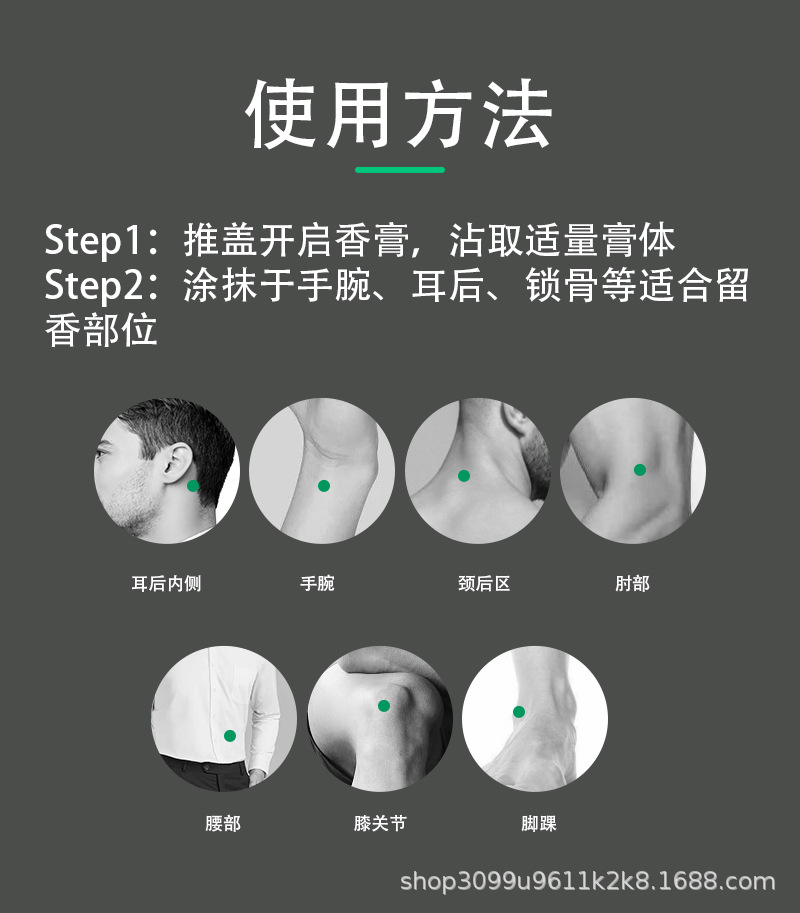 使用方法

Step1：推盖开启香膏，沾取适量膏体
Step2：涂抹于手腕、耳后、锁骨等适合留香部位

耳后内侧

手腕

颈后区

肘部

腰部

膝关节

脚踝

shop3099u9611k2k8.1688.com