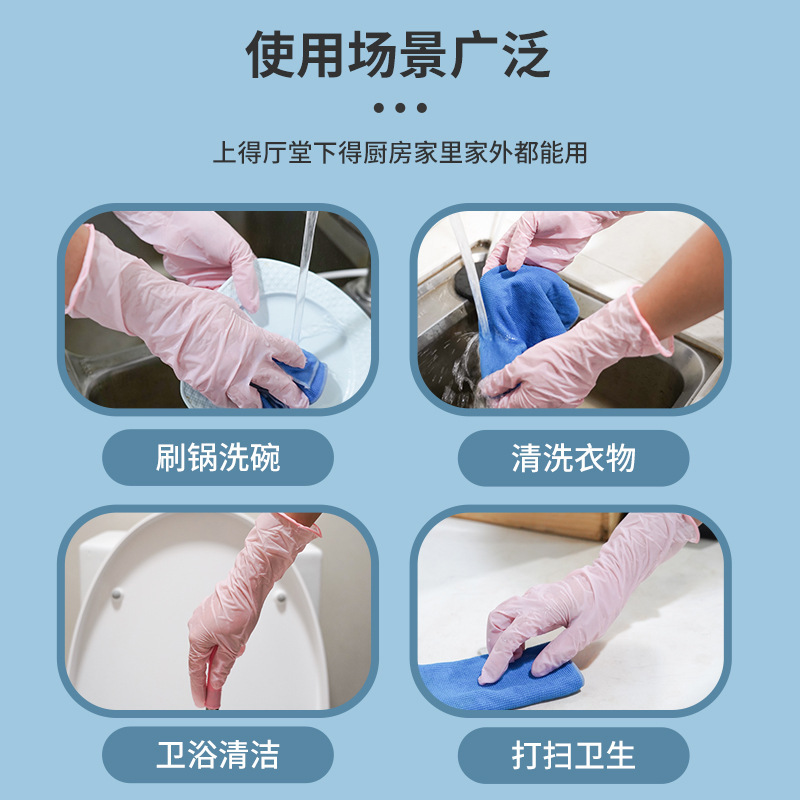 使用场景广泛

上得厅堂下得厨房家里家外都能用

刷锅洗碗

清洗衣物

卫浴清洁

打扫卫生