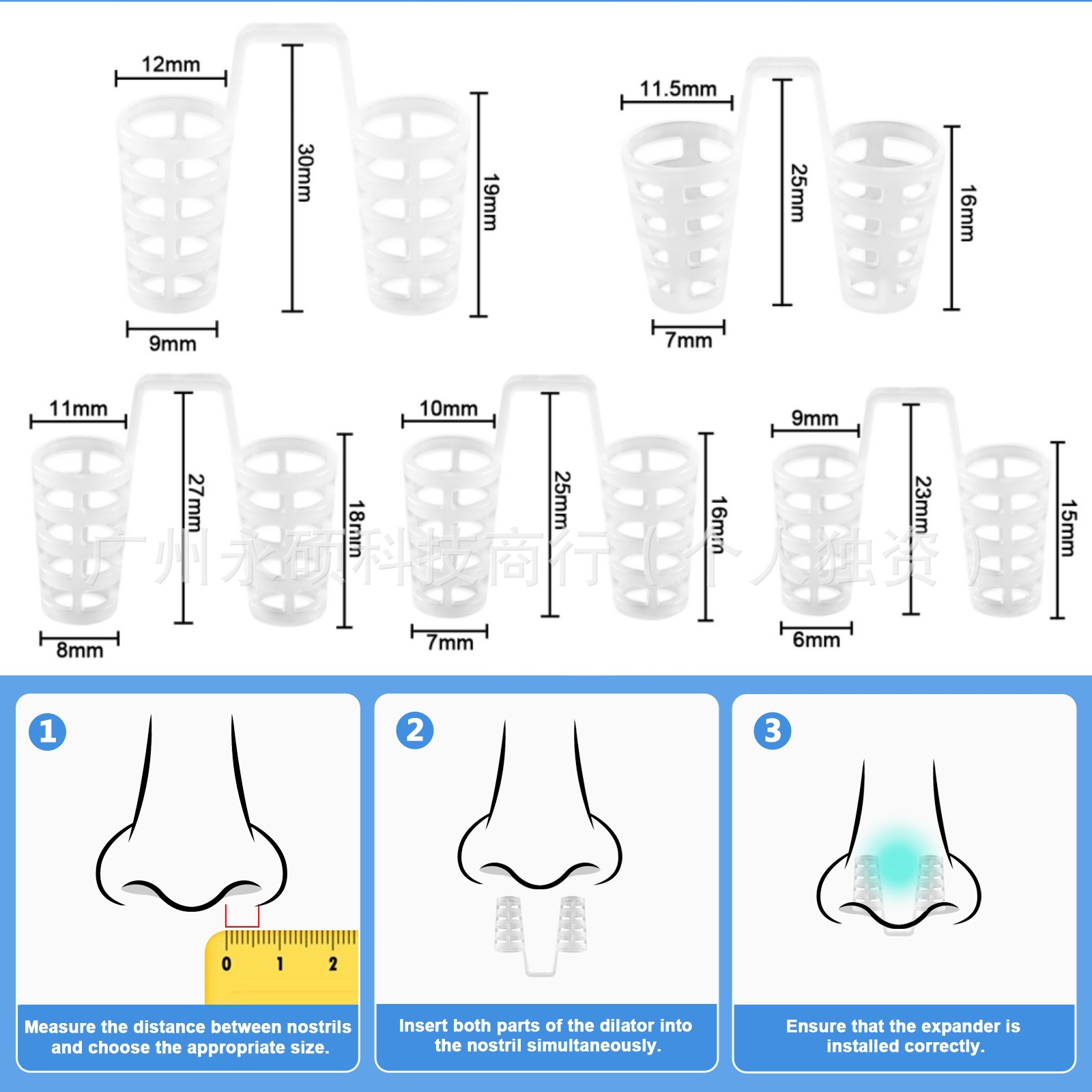 12mm
30mm
19mm
9mm

11.5mm
25mm
16mm
7mm

11mm
27mm
18mm
8mm

10mm
25mm
16mm
7mm

9mm
23mm
15mm
6mm

广州永硕科技商行（个人独资）

1
0 1 2
Measure the distance between nostrils and choose the appropriate size.

2
Insert both parts of the dilator into the nostril simultaneously.

3
Ensure that the expander is installed correctly.