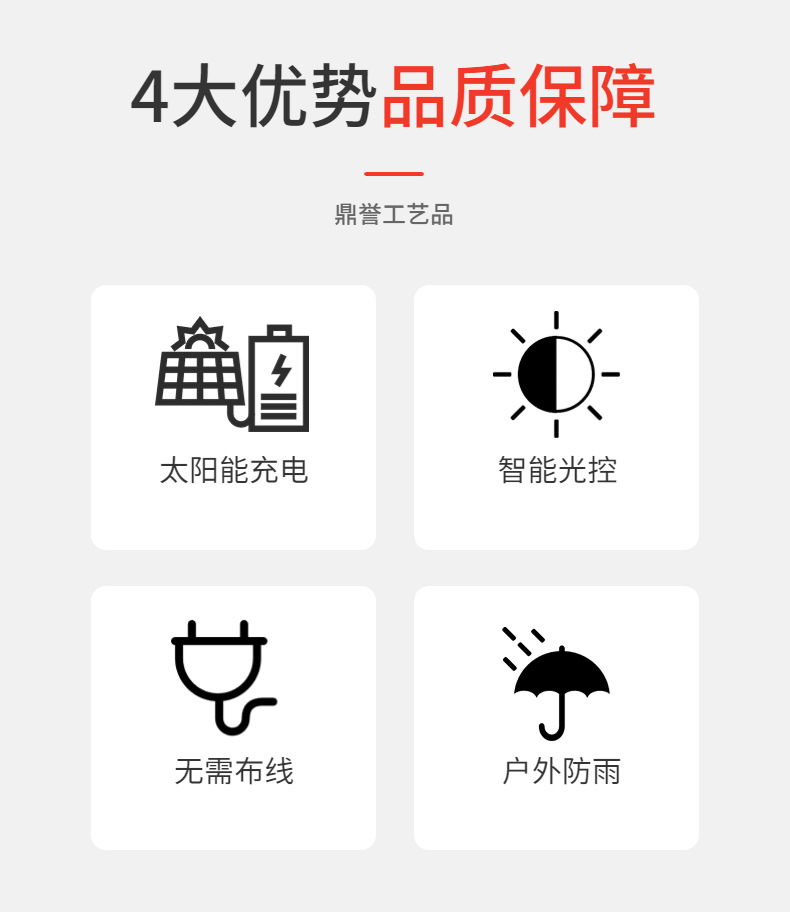 4大优势品质保障

鼎誉工艺品

太阳能充电

智能光控

无需布线

户外防雨