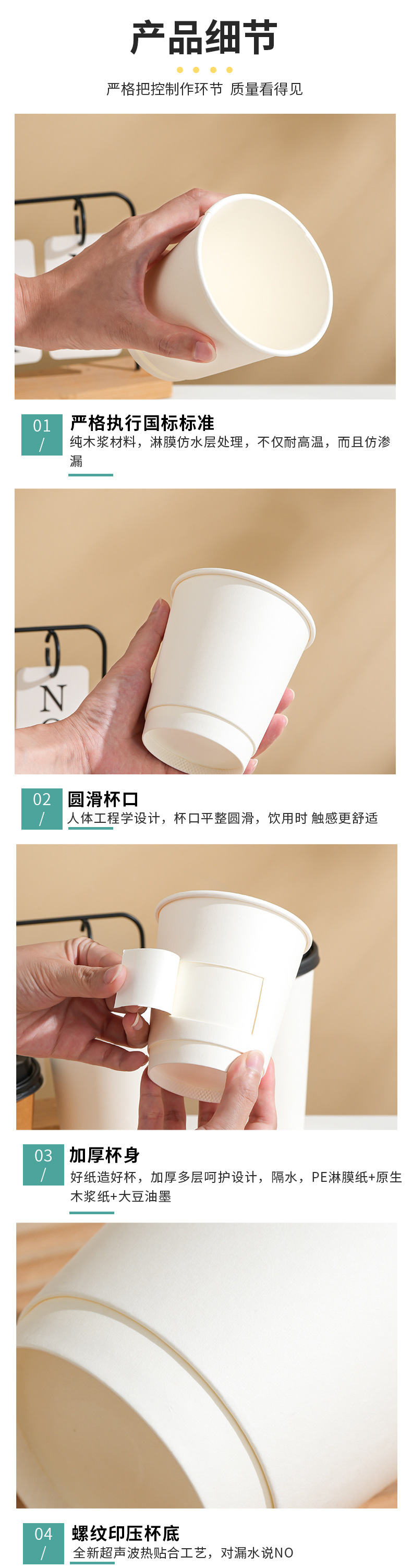 产品细节

严格把控制作环节 质量看得见

01
/
严格执行国标标准
纯木浆材料，淋膜仿水层处理，不仅耐高温，而且仿渗漏

N

02
/
圆滑杯口
人体工程学设计，杯口平整圆滑，饮用时 触感更舒适

03
/
加厚杯身
好纸造好杯，加厚多层呵护设计，隔水，PE淋膜纸+原生木浆纸+大豆油墨

04
/
螺纹印压杯底
全新超声波热贴合工艺，对漏水说NO