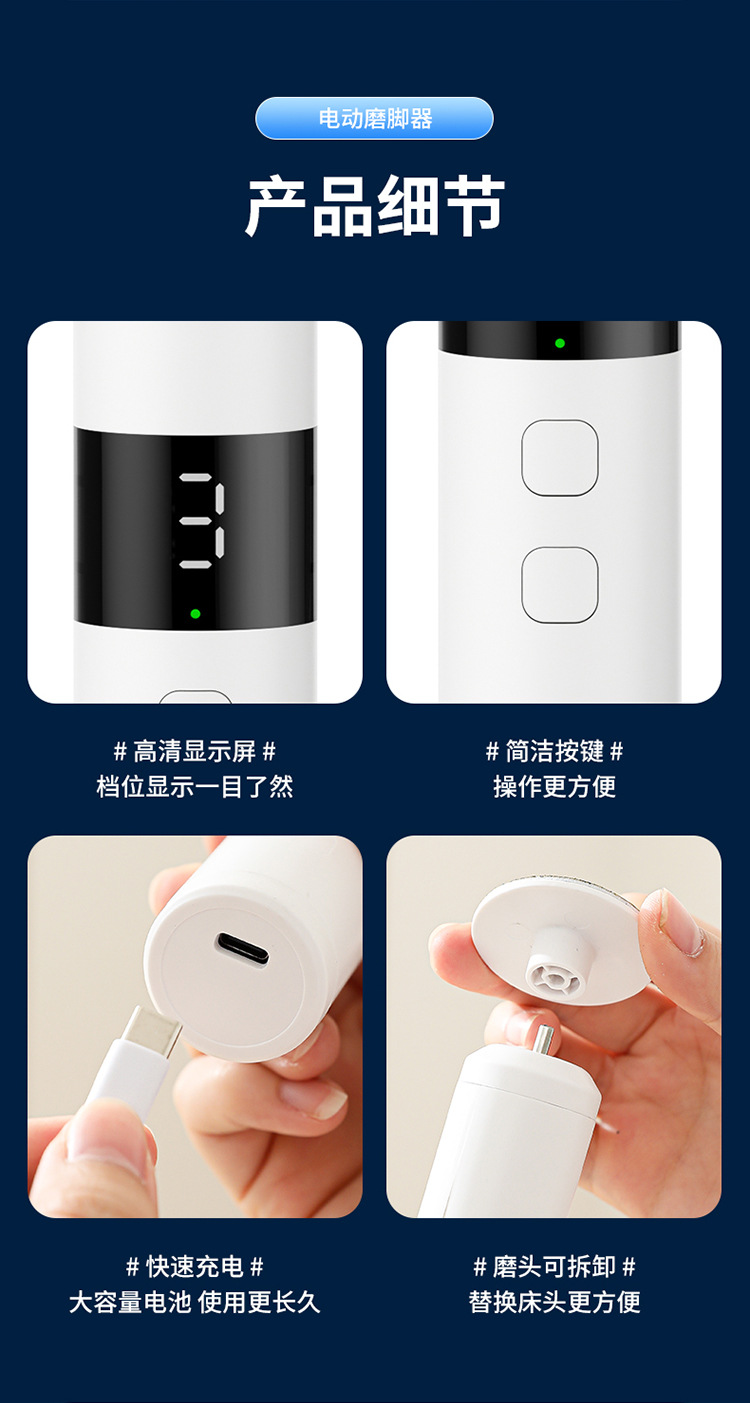 电动磨脚器

产品细节

3

# 高清显示屏 #
档位显示一目了然

# 简洁按键 #
操作更方便

# 快速充电 #
大容量电池 使用更长久

# 磨头可拆卸 #
替换床头更方便