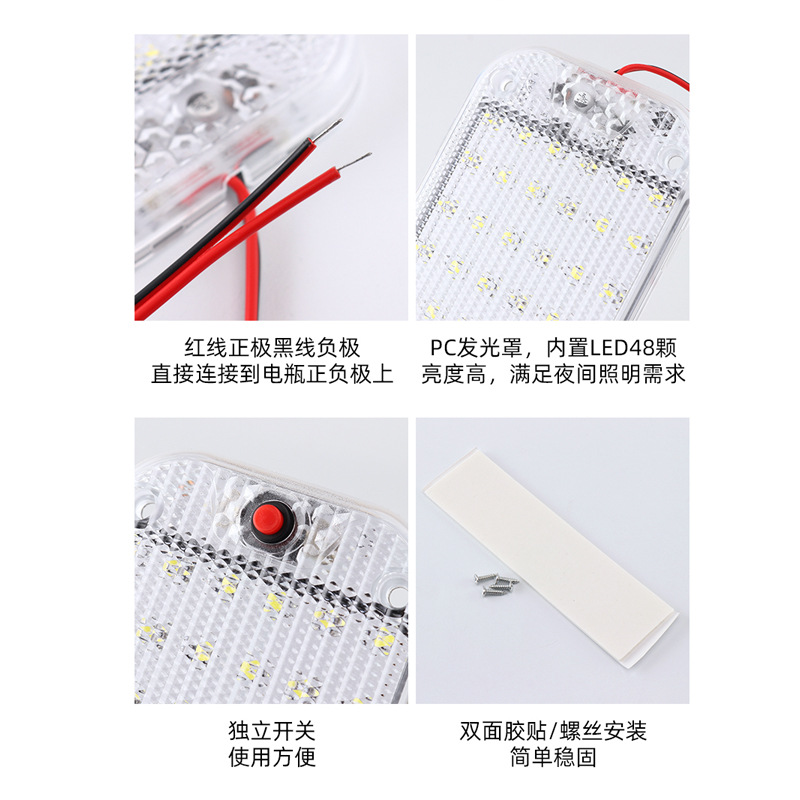 红线正极黑线负极
直接连接到电瓶正负极上

PC发光罩，内置LED48颗
亮度高，满足夜间照明需求

独立开关
使用方便

双面胶贴/螺丝安装
简单稳固