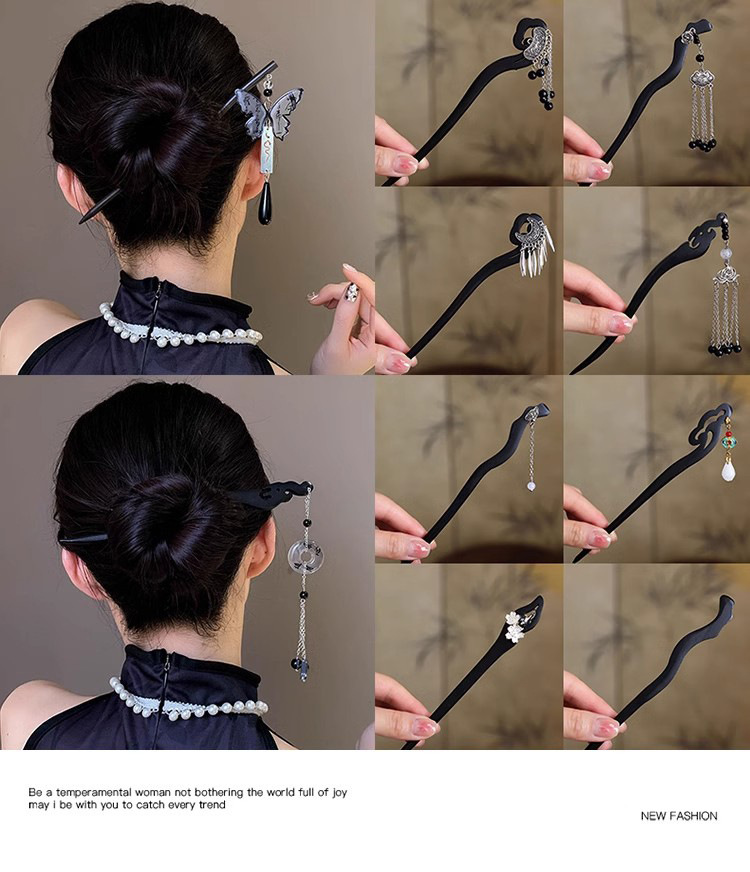 Be a temperamental woman not bothering the world full of joy
may i be with you to catch every trend

NEW FASHION