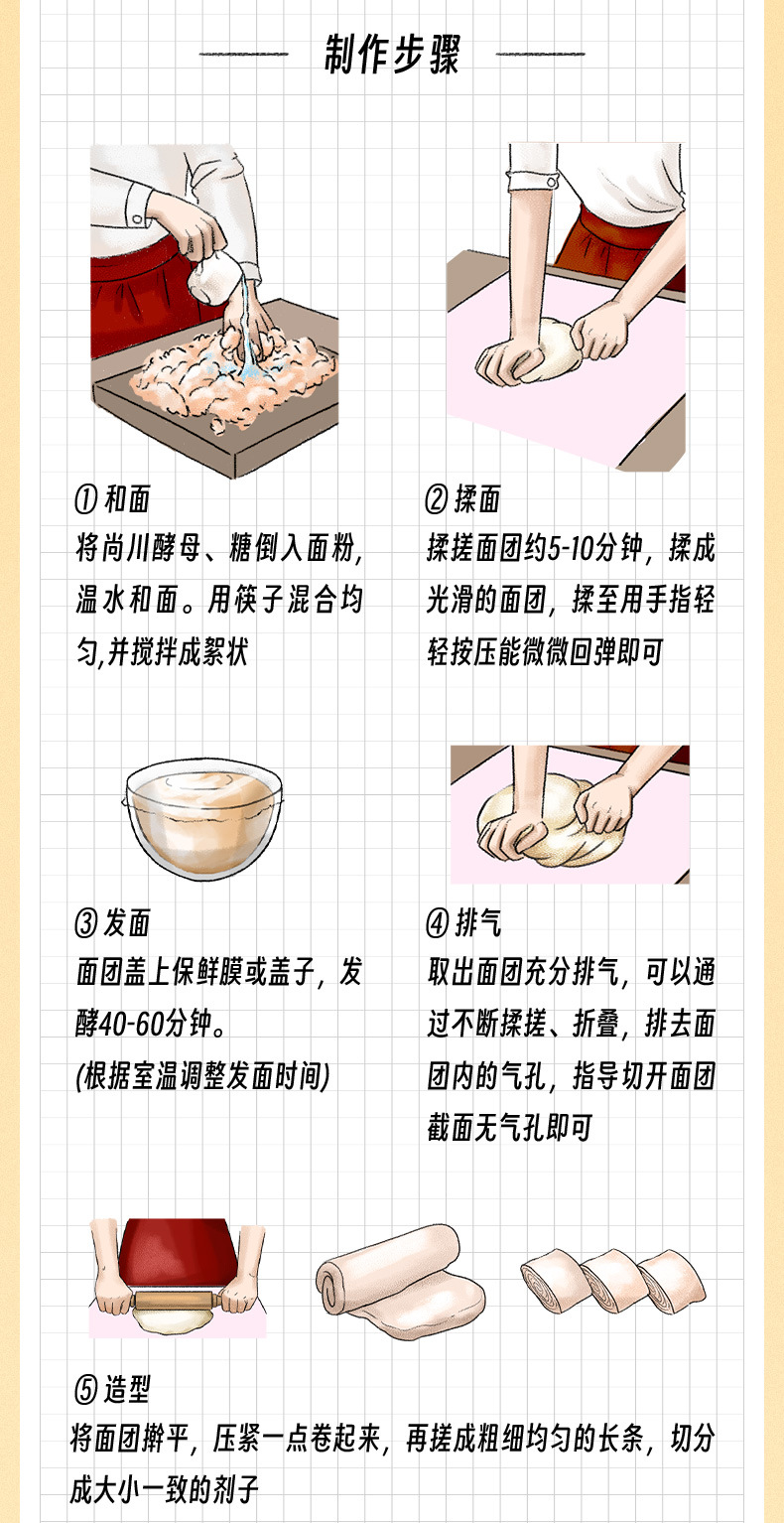 制作步骤

① 和面
将尚川酵母、糖倒入面粉，温水和面。用筷子混合均匀,并搅拌成絮状

② 揉面
揉搓面团约5-10分钟，揉成光滑的面团，揉至用手指轻轻按压能微微回弹即可

③ 发面
面团盖上保鲜膜或盖子，发酵40-60分钟。
(根据室温调整发面时间)

④ 排气
取出面团充分排气，可以通过不断揉搓、折叠，排去面团内的气孔，指导切开面团截面无气孔即可

⑤ 造型
将面团擀平，压紧一点卷起来，再搓成粗细均匀的长条，切分成大小一致的剂子