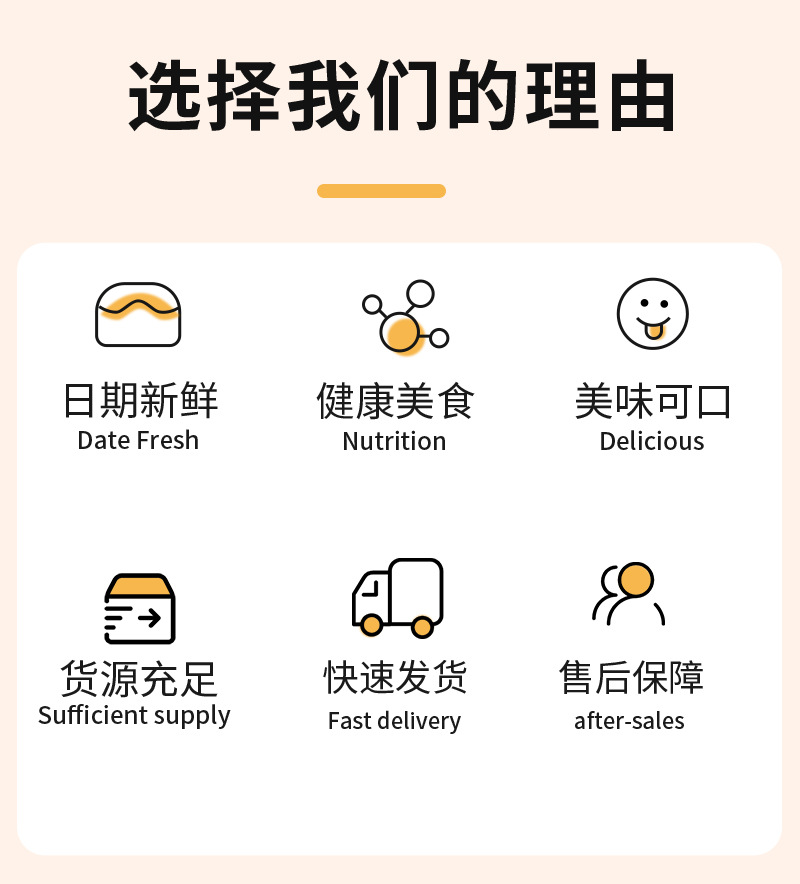 选择我们的理由

日期新鲜
Date Fresh

健康美食
Nutrition

美味可口
Delicious

货源充足
Sufficient supply

快速发货
Fast delivery

售后保障
after-sales