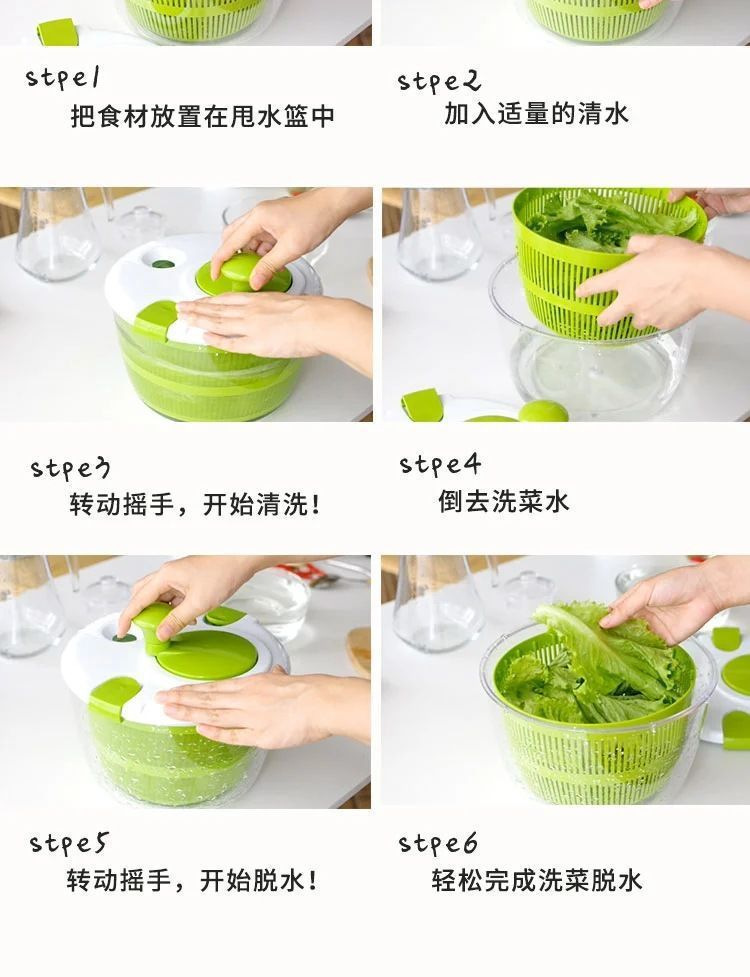 stpe1
把食材放置在甩水篮中

stpe2
加入适量的清水

stpe3
转动摇手，开始清洗！

stpe4
倒去洗菜水

stpe5
转动摇手，开始脱水！

stpe6
轻松完成洗菜脱水