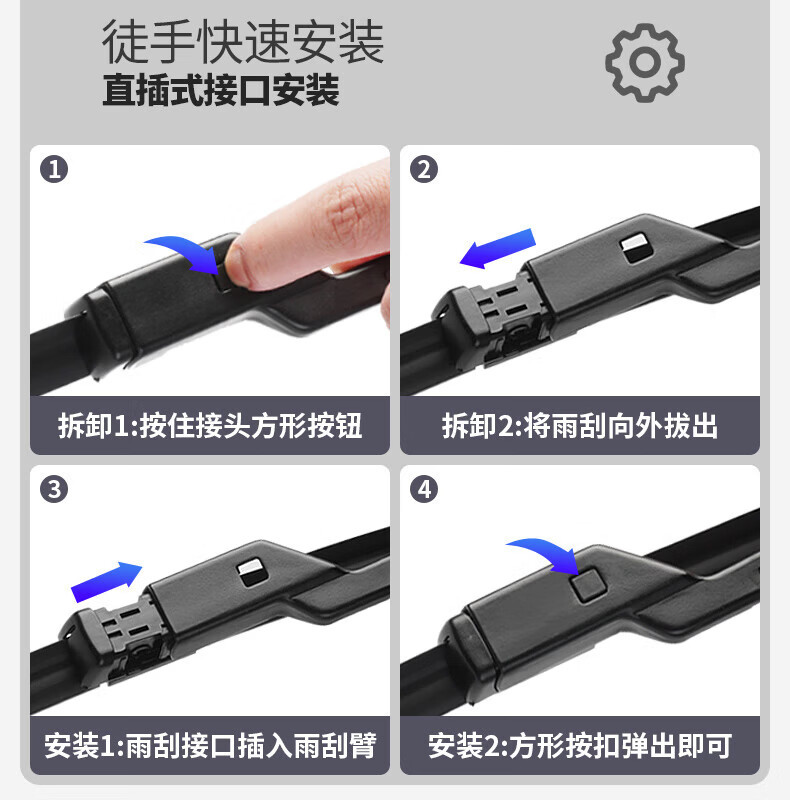 徒手快速安装
直插式接口安装

1
拆卸1:按住接头方形按钮

2
拆卸2:将雨刮向外拔出

3
安装1:雨刮接口插入雨刮臂

4
安装2:方形按扣弹出即可