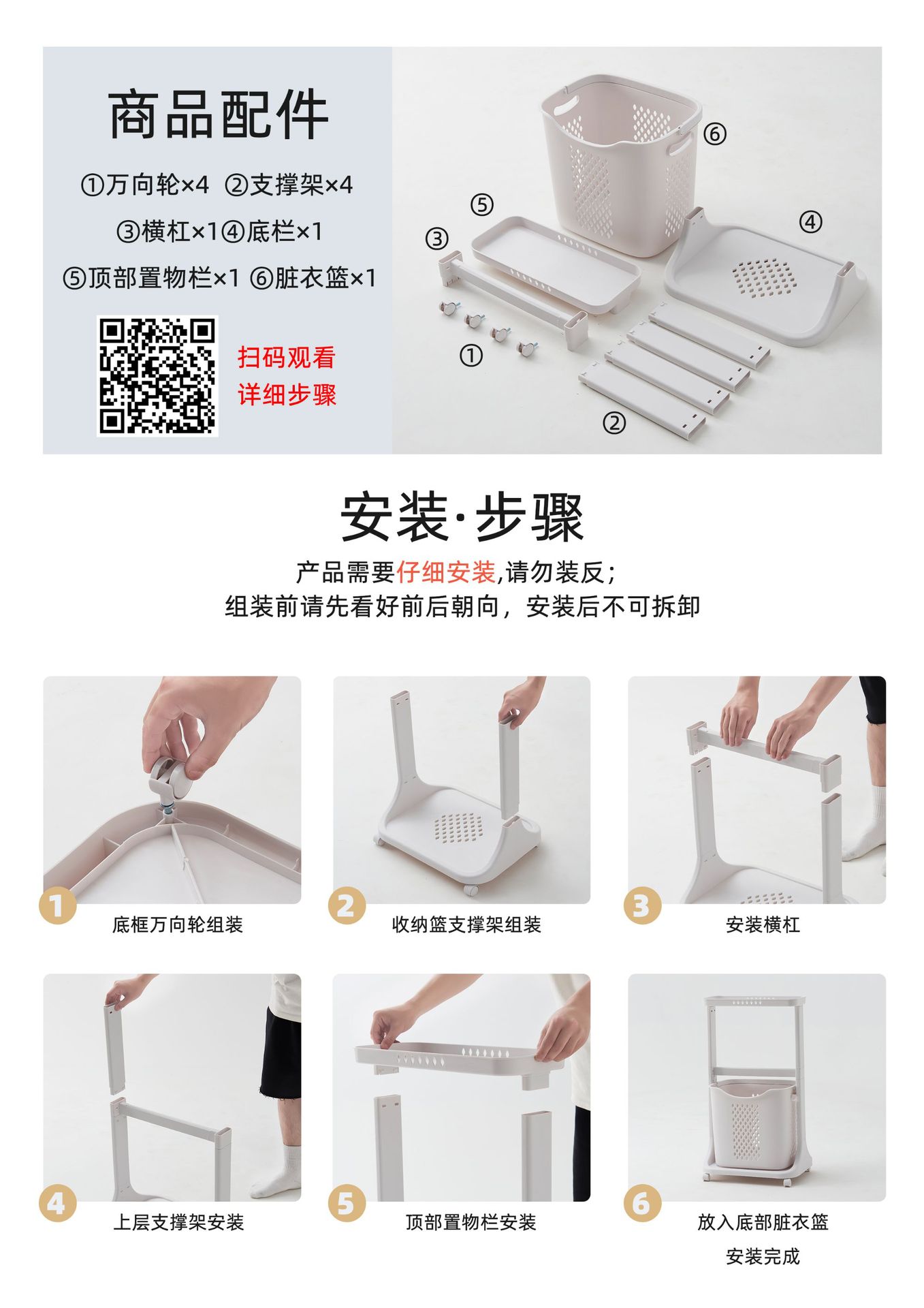 商品配件

①万向轮×4 ②支撑架×4

③横杠×1④底栏×1

⑤顶部置物栏×1 ⑥脏衣篮×1

扫码观看
详细步骤

⑥

⑤

④

③

①

②

安装·步骤

产品需要仔细安装,请勿装反;
组装前请先看好前后朝向，安装后不可拆卸

1 底框万向轮组装

2 收纳篮支撑架组装

3 安装横杠

4 上层支撑架安装

5 顶部置物栏安装

6 放入底部脏衣篮
安装完成