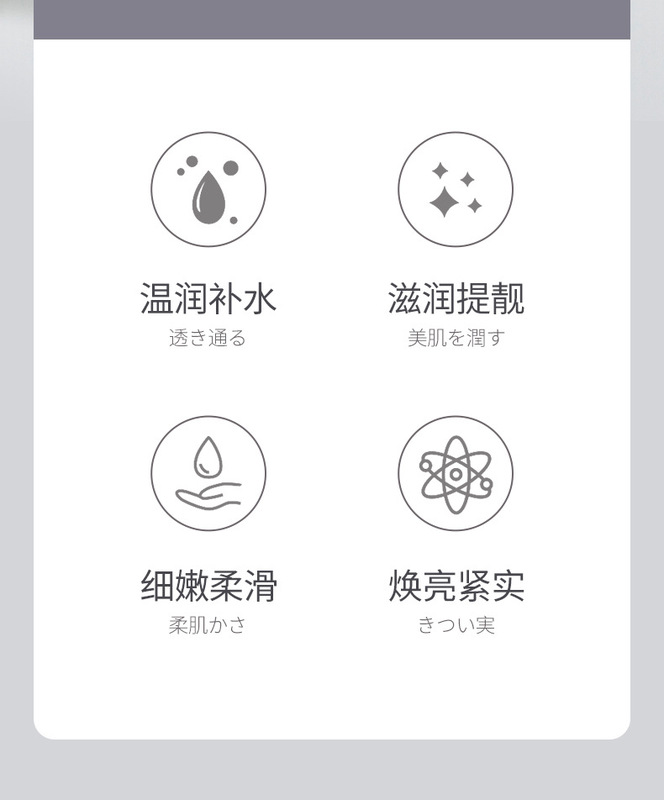 温润补水
透き通る

滋润提靓
美肌を潤す

细嫩柔滑
柔肌かさ

焕亮紧实
きつい実