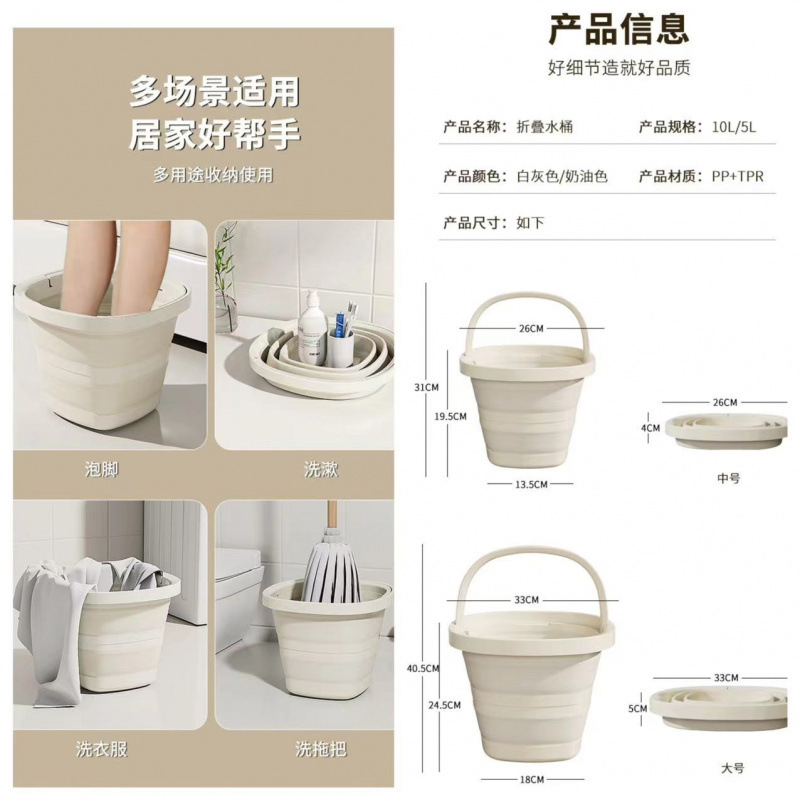 多场景适用
居家好帮手
多用途收纳使用

泡脚

洗漱

洗衣服

洗拖把

产品信息
好细节造就好品质

产品名称：折叠水桶

产品规格：10L/5L

产品颜色：白灰色/奶油色

产品材质：PP+TPR

产品尺寸：如下

26CM
31CM
19.5CM
13.5CM

26CM
4CM
中号

33CM
40.5CM
24.5CM
18CM

33CM
5CM
大号