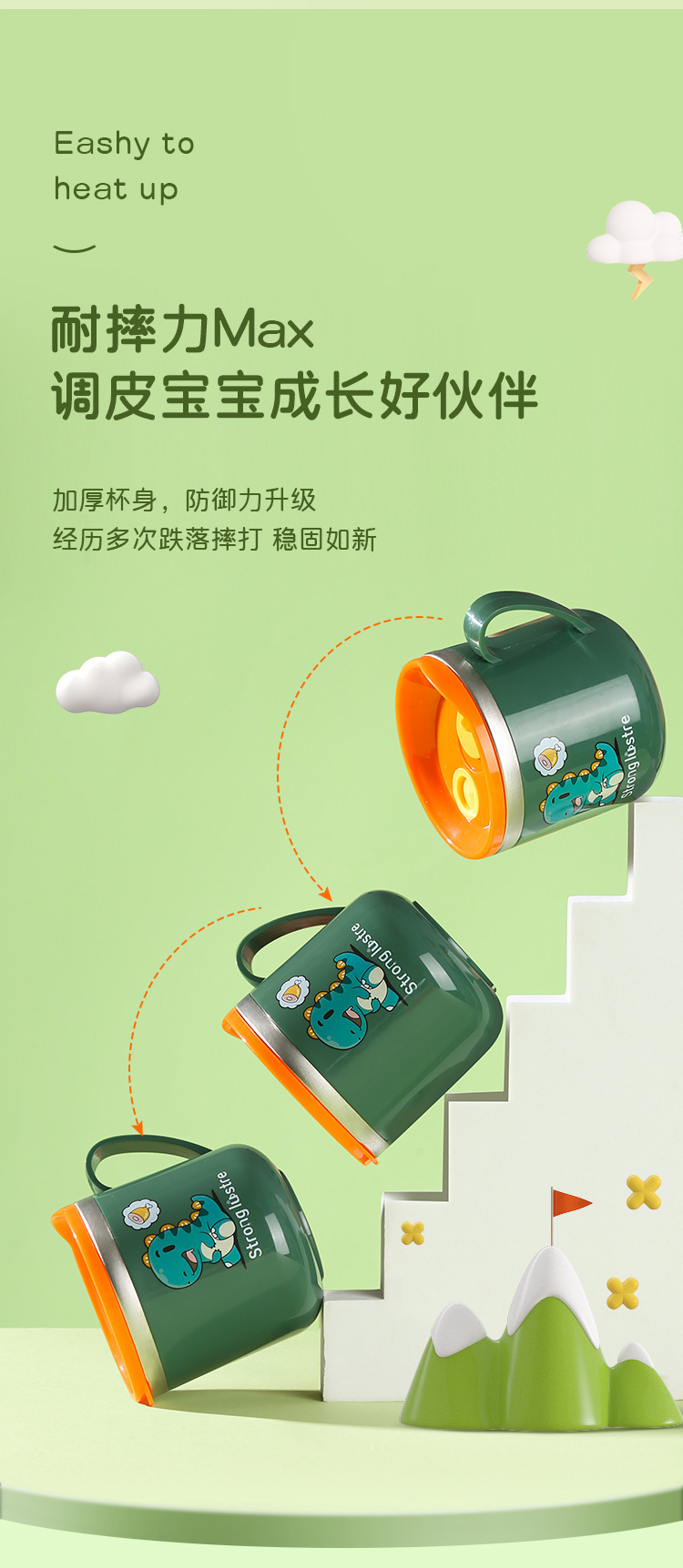 Eashy to heat up

耐摔力Max
调皮宝宝成长好伙伴

加厚杯身，防御力升级
经历多次跌落摔打 稳固如新

Strong lustre

Strong lustre

Strong lustre