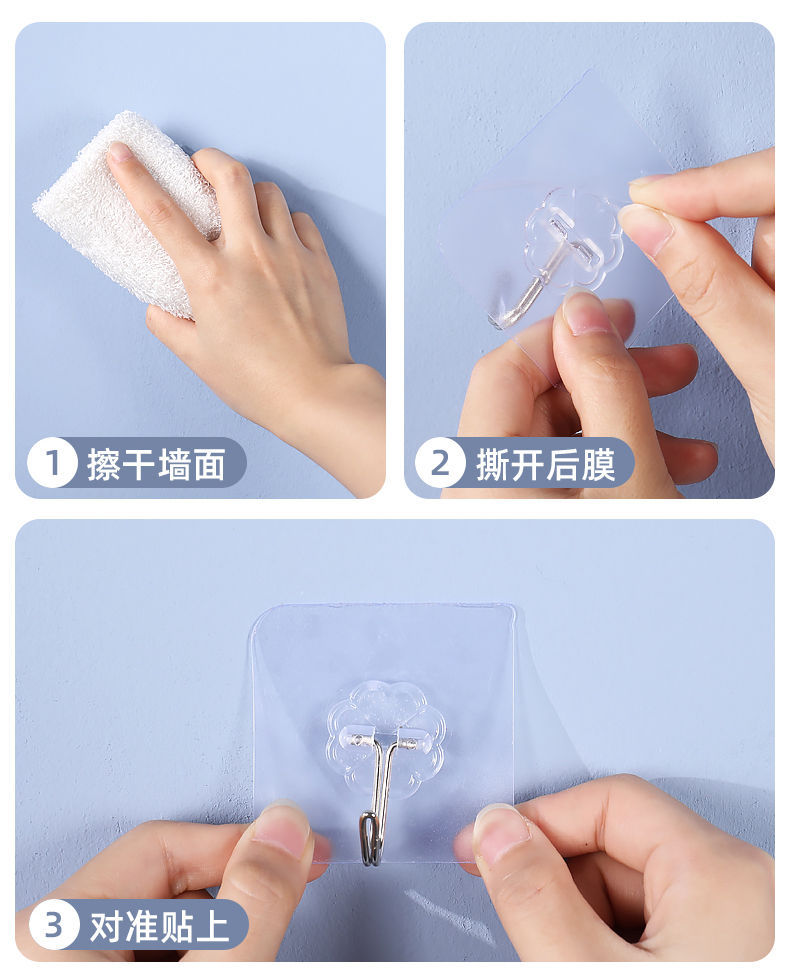 1 擦干墙面

2 撕开后膜

3 对准贴上