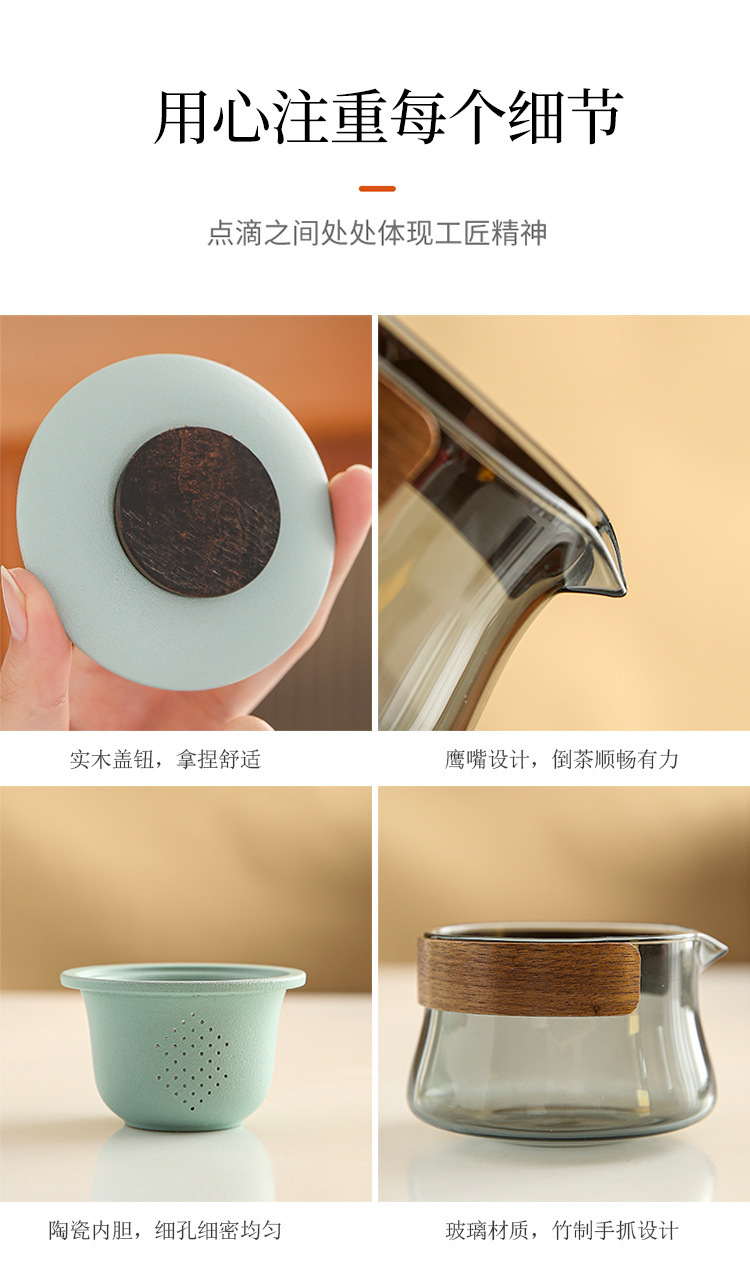 用心注重每个细节

点滴之间处处体现工匠精神

实木盖钮，拿捏舒适

鹰嘴设计，倒茶顺畅有力

陶瓷内胆，细孔细密均匀

玻璃材质，竹制手抓设计