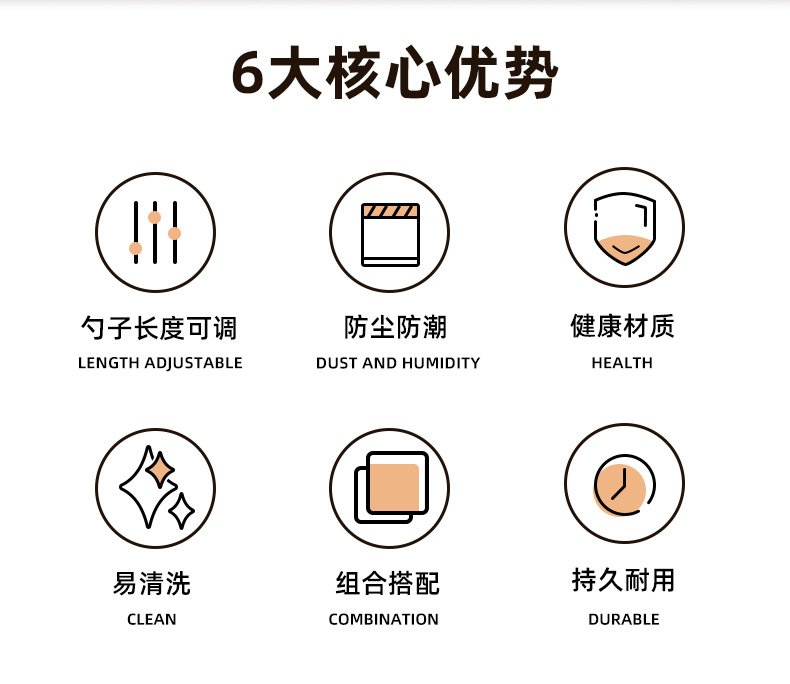 6大核心优势

勺子长度可调
LENGTH ADJUSTABLE

防尘防潮
DUST AND HUMIDITY

健康材质
HEALTH

易清洗
CLEAN

组合搭配
COMBINATION

持久耐用
DURABLE