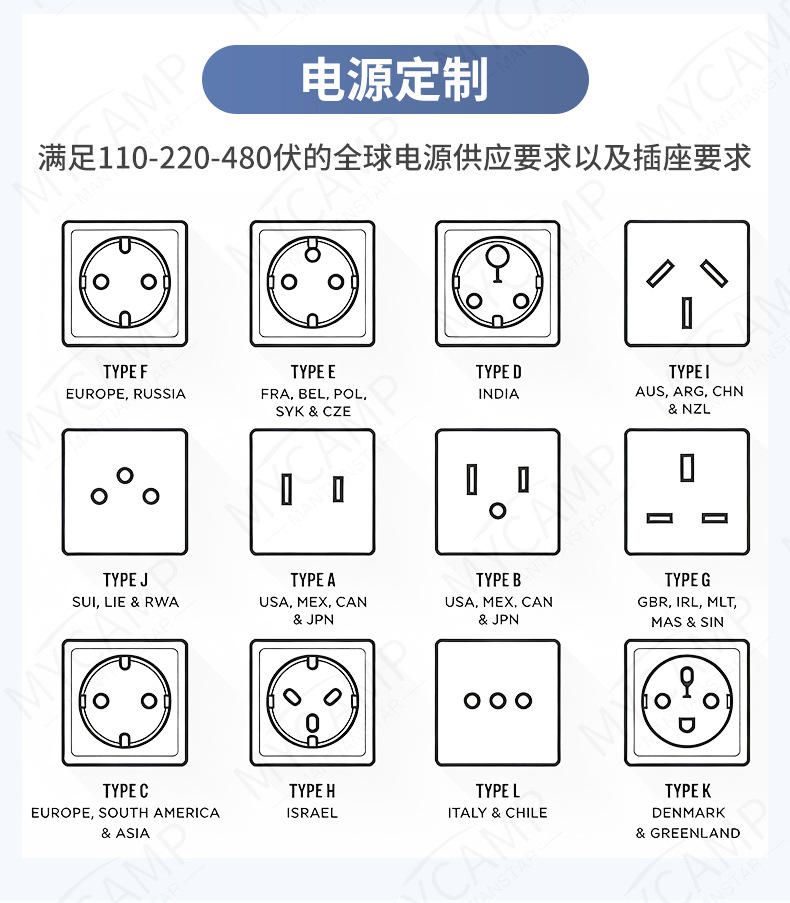 电源定制

满足110-220-480伏的全球电源供应要求以及插座要求

TYPE F
EUROPE, RUSSIA

TYPE E
FRA, BEL, POL, SYK & CZE

TYPE D
INDIA

TYPE I
AUS, ARG, CHN & NZL

TYPE J
SUI, LIE & RWA

TYPE A
USA, MEX, CAN & JPN

TYPE B
USA, MEX, CAN & JPN

TYPE G
GBR, IRL, MLT, MAS & SIN

TYPE C
EUROPE, SOUTH AMERICA & ASIA

TYPE H
ISRAEL

TYPE L
ITALY & CHILE

TYPE K
DENMARK & GREENLAND

MYCAMP
MANTIANSTAR