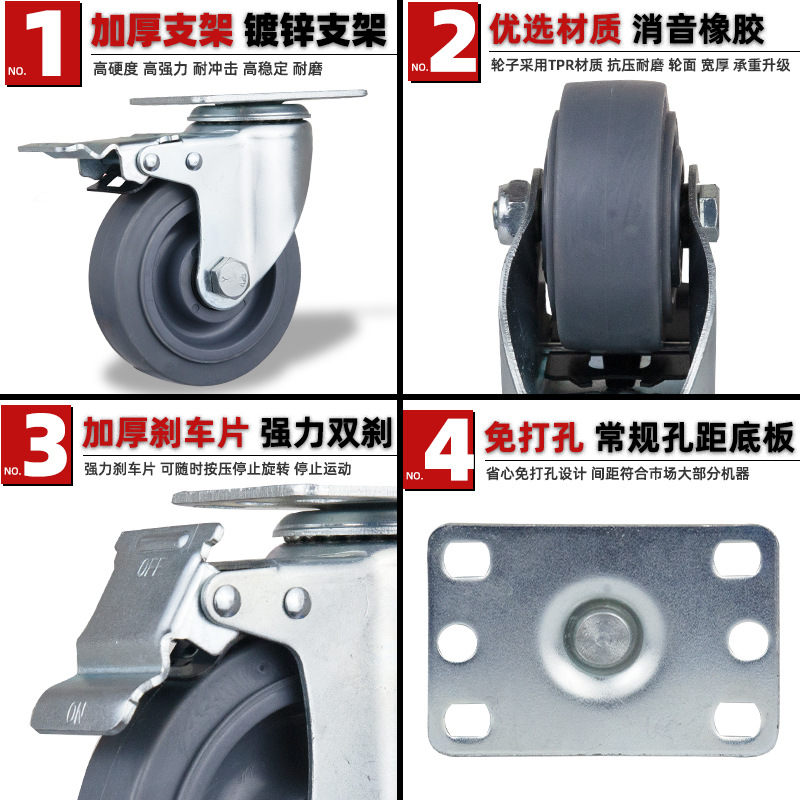 NO. 1 加厚支架 镀锌支架
高硬度 高强力 耐冲击 高稳定 耐磨

NO. 2 优选材质 消音橡胶
轮子采用TPR材质 抗压耐磨 轮面 宽厚 承重升级

NO. 3 加厚刹车片 强力双刹
强力刹车片 可随时按压停止旋转 停止运动

OFF

ON

NO. 4 免打孔 常规孔距底板
省心免打孔设计 间距符合市场大部分机器