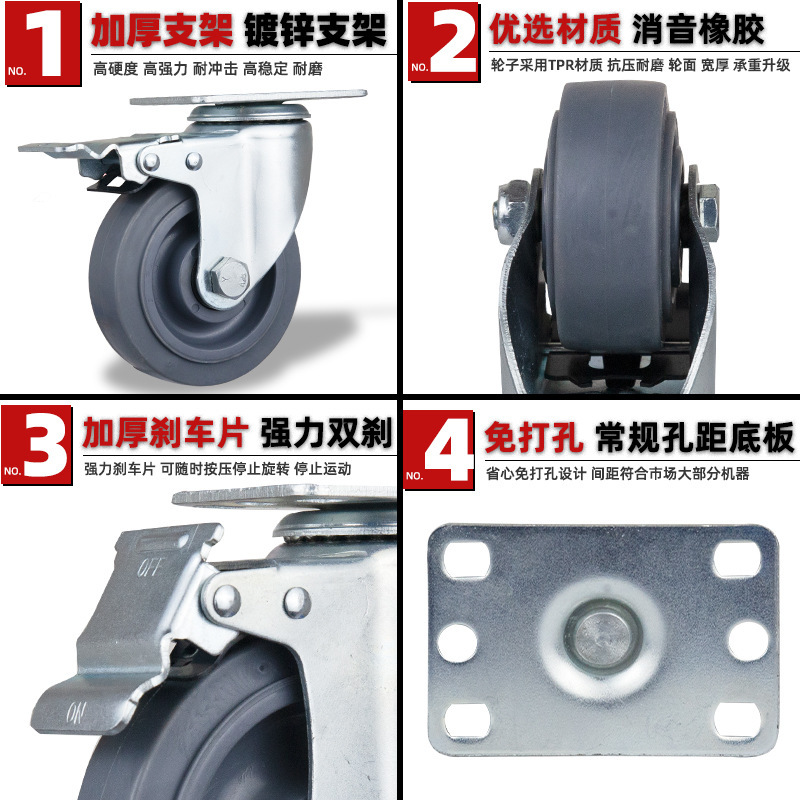 NO. 1 加厚支架 镀锌支架

高硬度 高强力 耐冲击 高稳定 耐磨

NO. 2 优选材质 消音橡胶

轮子采用TPR材质 抗压耐磨 轮面 宽厚 承重升级

NO. 3 加厚刹车片 强力双刹

强力刹车片 可随时按压停止旋转 停止运动

OFF

ON

NO. 4 免打孔 常规孔距底板

省心免打孔设计 间距符合市场大部分机器