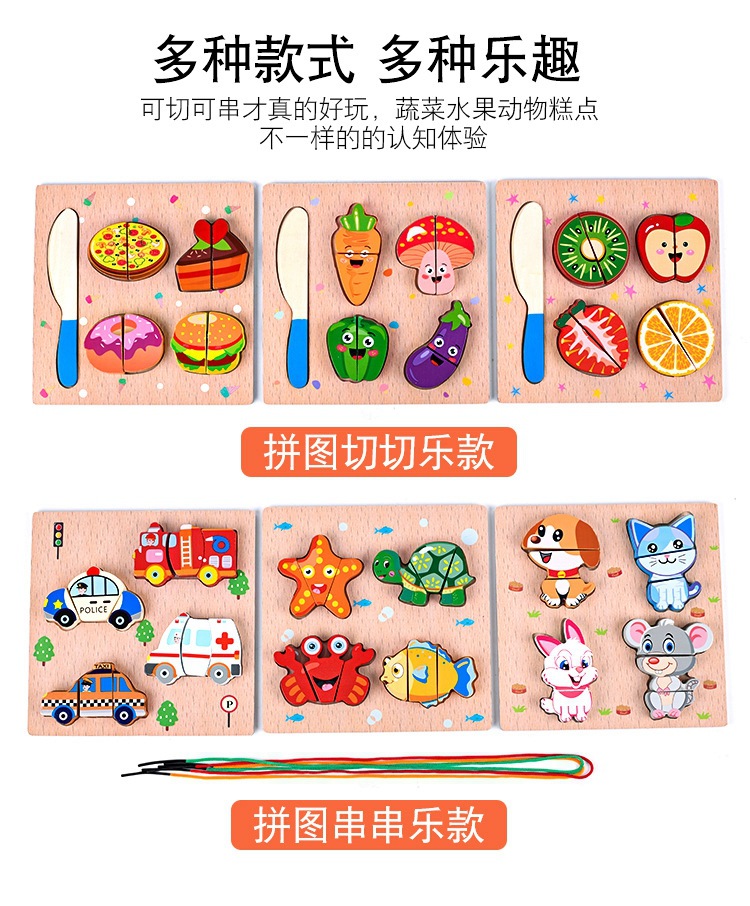 多种款式 多种乐趣

可切可串才真的好玩，蔬菜水果动物糕点
不一样的的认知体验

拼图切切乐款

POLICE

TAXI

P

拼图串串乐款