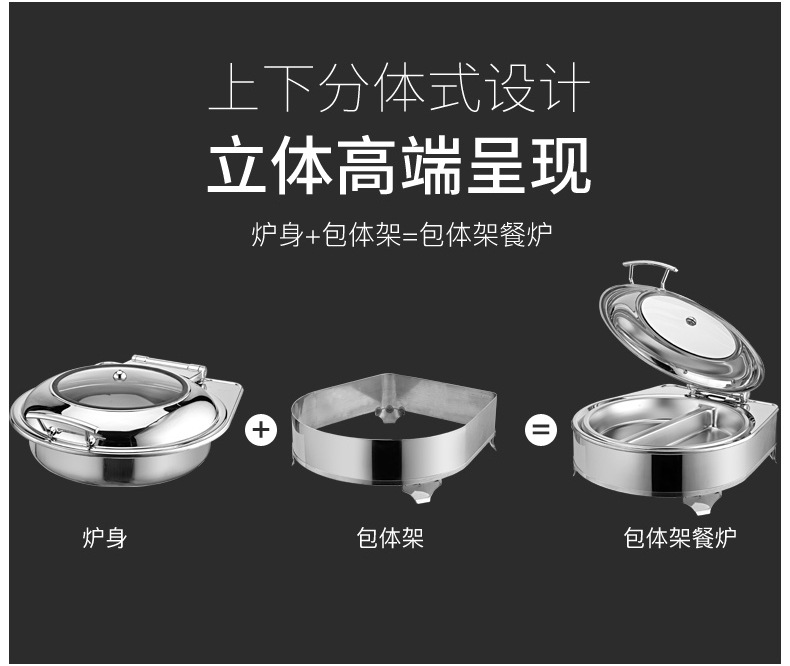 上下分体式设计
立体高端呈现
炉身+包体架=包体架餐炉

+

=

炉身

包体架

包体架餐炉