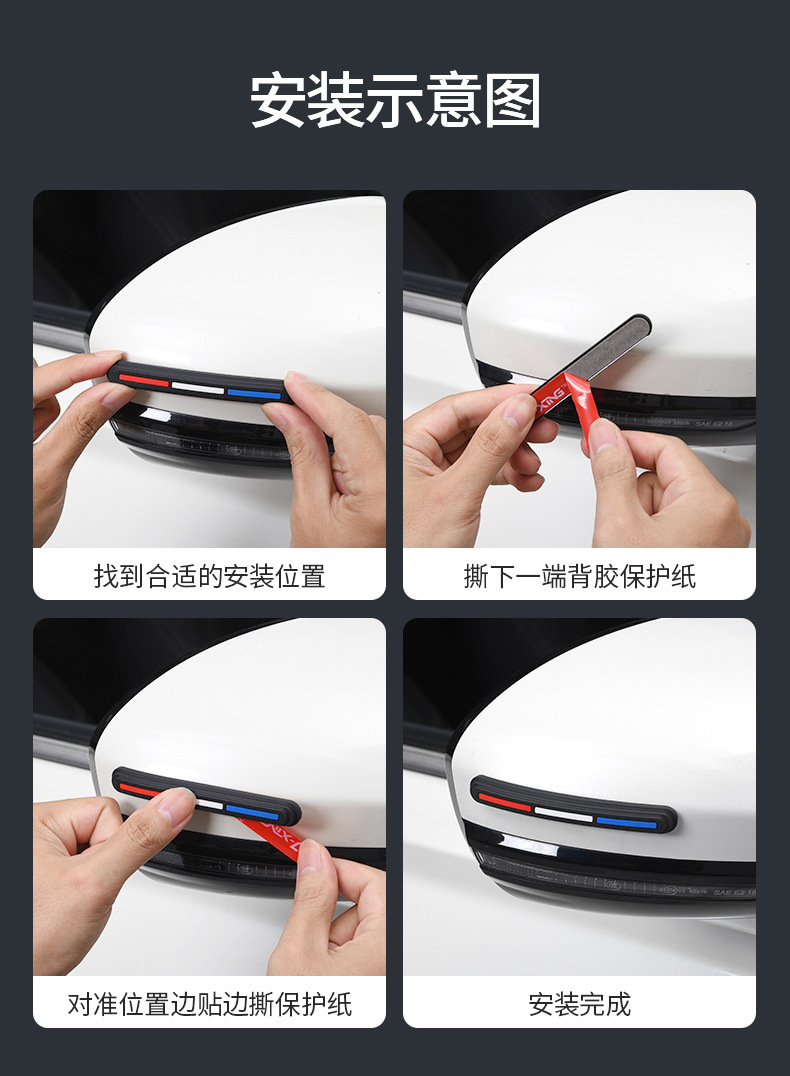 安装示意图

找到合适的安装位置

撕下一端背胶保护纸

对准位置边贴边撕保护纸

安装完成