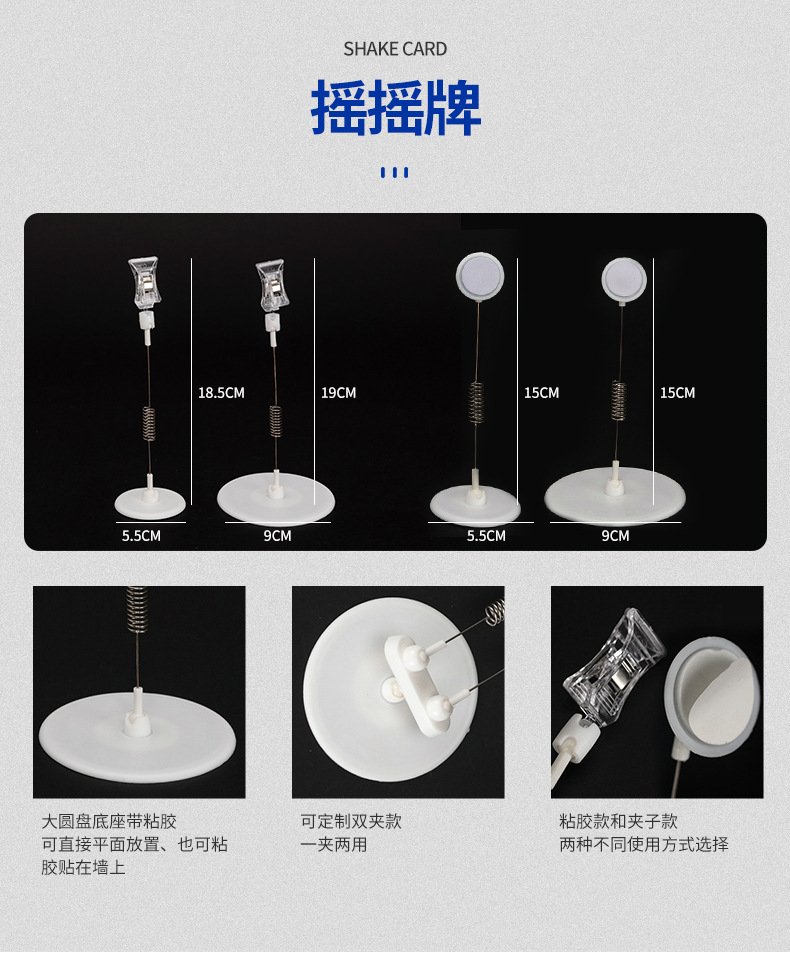 SHAKE CARD

摇摇牌

18.5CM

19CM

15CM

15CM

5.5CM

9CM

5.5CM

9CM

大圆盘底座带粘胶
可直接平面放置、也可粘胶贴在墙上

可定制双夹款
一夹两用

粘胶款和夹子款
两种不同使用方式选择