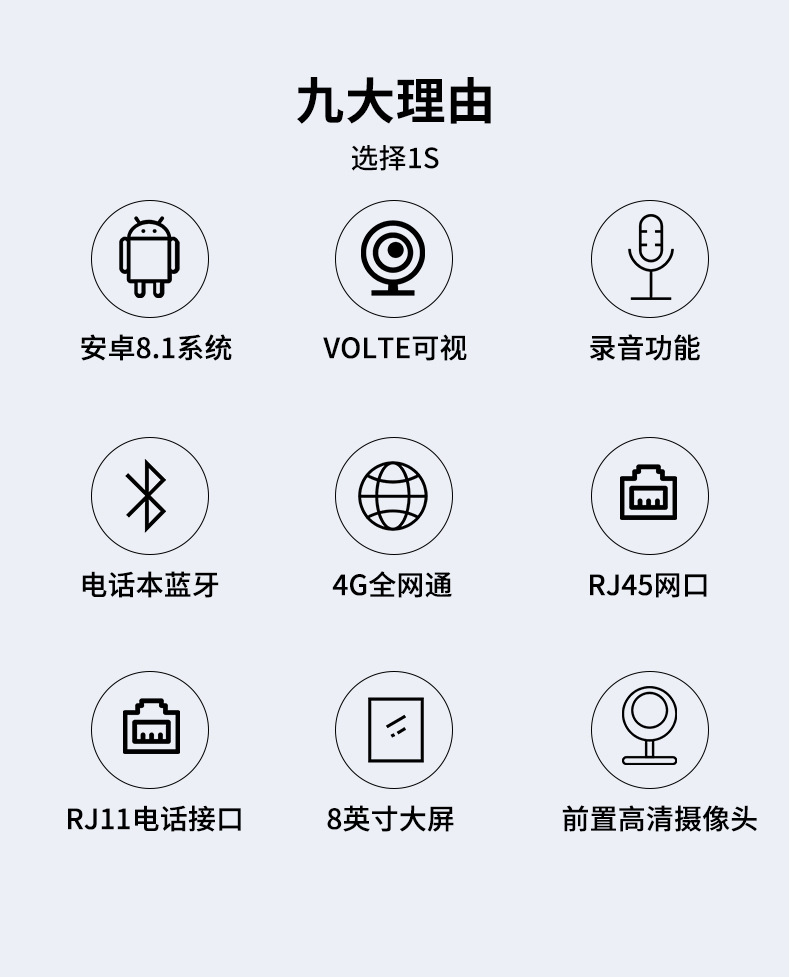 九大理由
选择1S

安卓8.1系统

VOLTE可视

录音功能

电话本蓝牙

4G全网通

RJ45网口

RJ11电话接口

8英寸大屏

前置高清摄像头