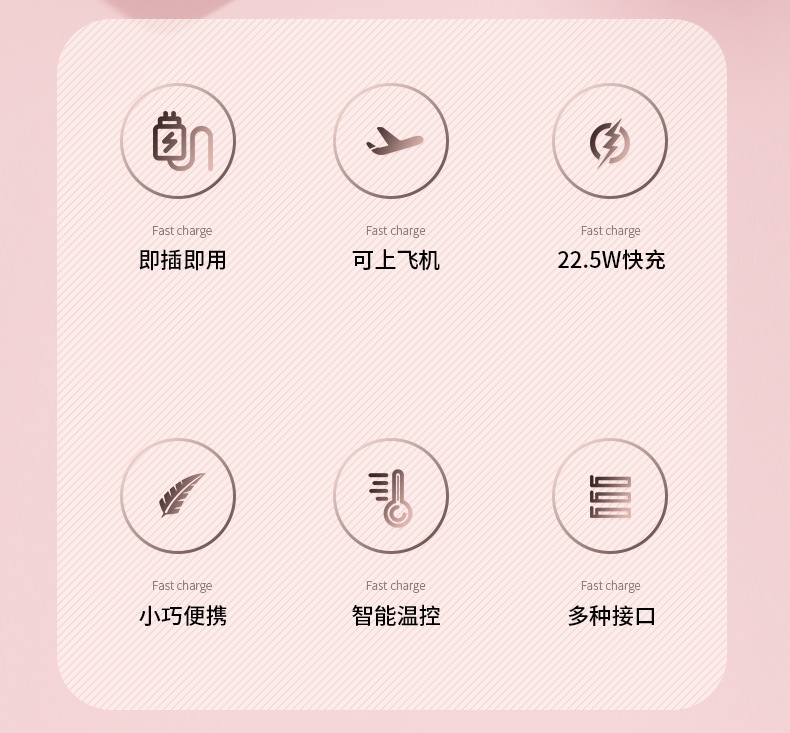 Fast charge
即插即用

Fast charge
可上飞机

Fast charge
22.5W快充

Fast charge
小巧便携

Fast charge
智能温控

Fast charge
多种接口