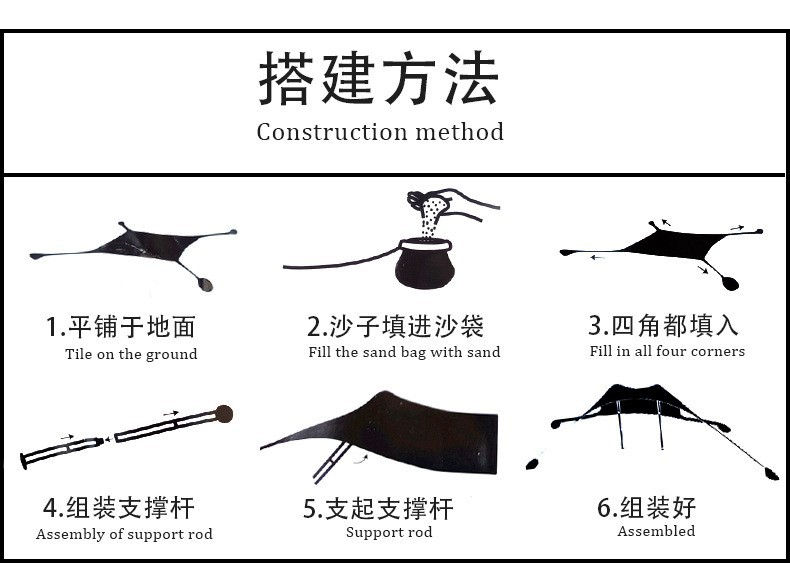 搭建方法
Construction method

1.平铺于地面
Tile on the ground

2.沙子填进沙袋
Fill the sand bag with sand

3.四角都填入
Fill in all four corners

4.组装支撑杆
Assembly of support rod

5.支起支撑杆
Support rod

6.组装好
Assembled