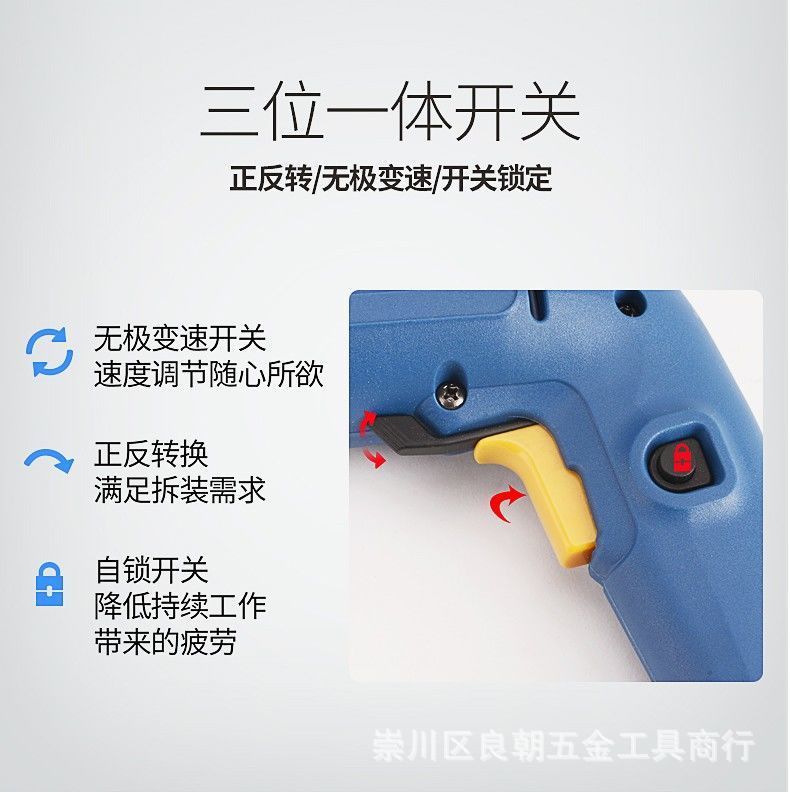 三位一体开关

正反转/无极变速/开关锁定

无极变速开关
速度调节随心所欲

正反转换
满足拆装需求

自锁开关
降低持续工作
带来的疲劳

崇川区良朝五金工具商行