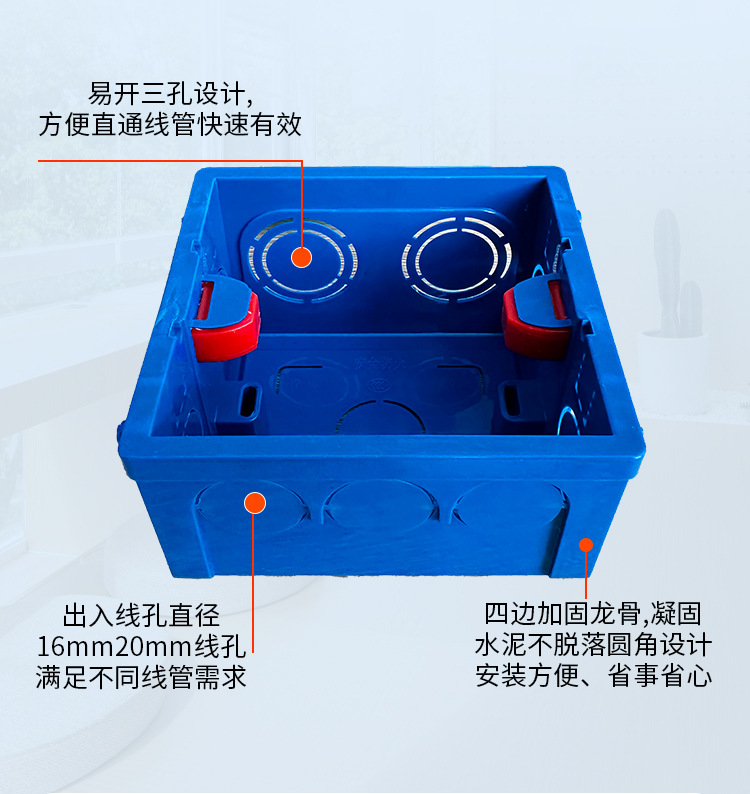 易开三孔设计,
方便直通线管快速有效

出入线孔直径
16mm20mm线孔
满足不同线管需求

四边加固龙骨,凝固
水泥不脱落圆角设计
安装方便、省事省心