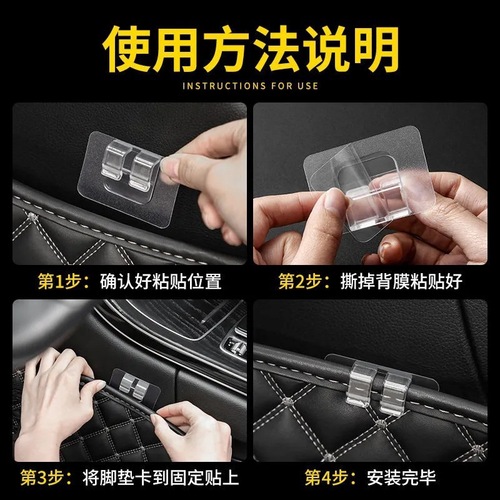 使用方法说明
INSTRUCTIONS FOR USE

第1步：确认好粘贴位置

第2步：撕掉背膜粘贴好

第3步：将脚垫卡到固定贴上

第4步：安装完毕