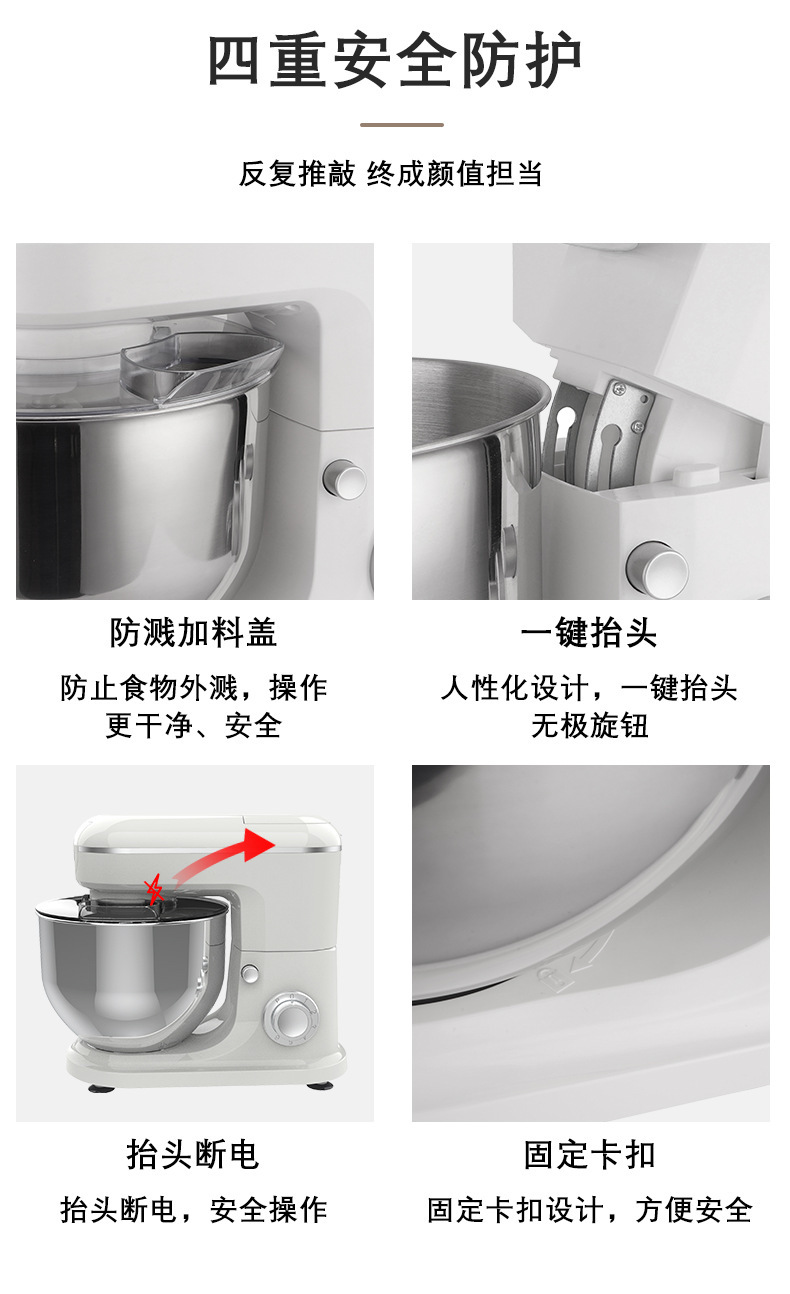 四重安全防护

反复推敲 终成颜值担当

防溅加料盖

防止食物外溅，操作更干净、安全

一键抬头

人性化设计，一键抬头无极旋钮

抬头断电

抬头断电，安全操作

固定卡扣

固定卡扣设计，方便安全