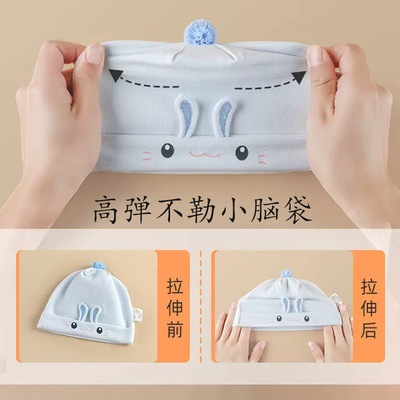 高弹不勒小脑袋

拉伸前

拉伸后