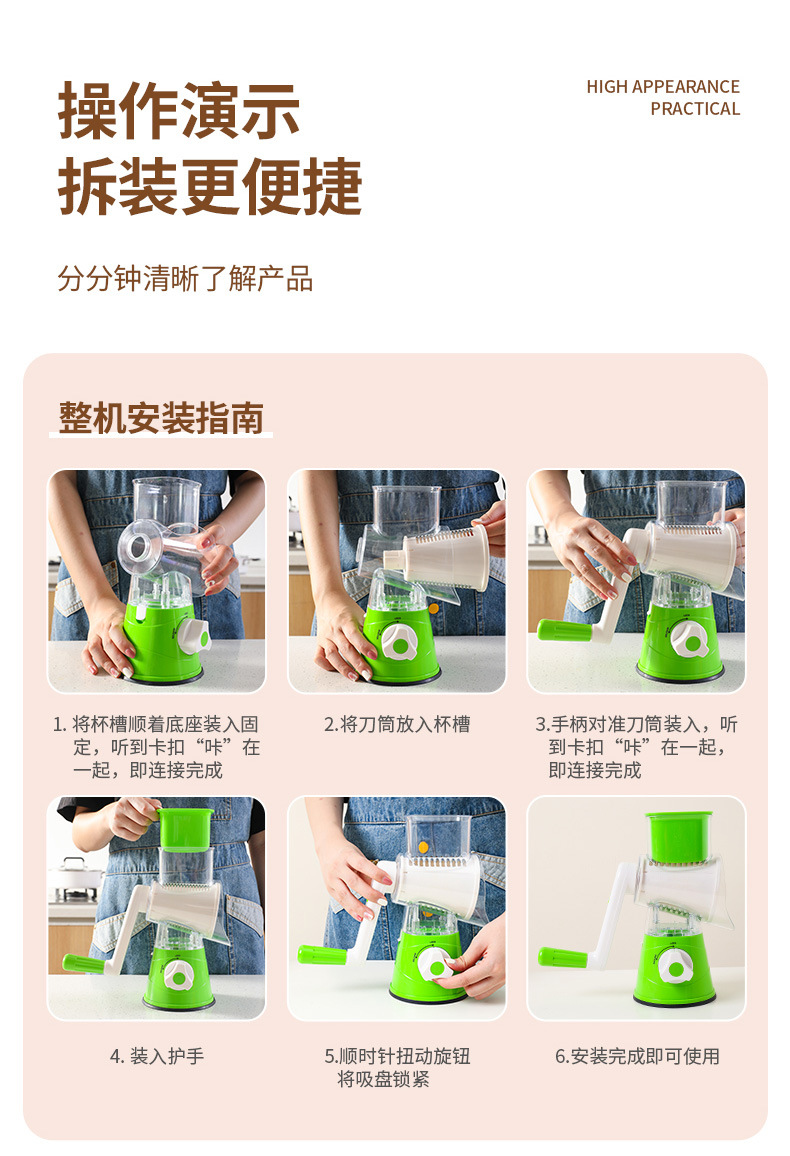 操作演示
拆装更便捷

HIGH APPEARANCE
PRACTICAL

分分钟清晰了解产品

整机安装指南

1.将杯槽顺着底座装入固定，听到卡扣“咔”在一起，即连接完成

2.将刀筒放入杯槽

3.手柄对准刀筒装入，听到卡扣“咔”在一起，即连接完成

4.装入护手

5.顺时针扭动旋钮将吸盘锁紧

6.安装完成即可使用